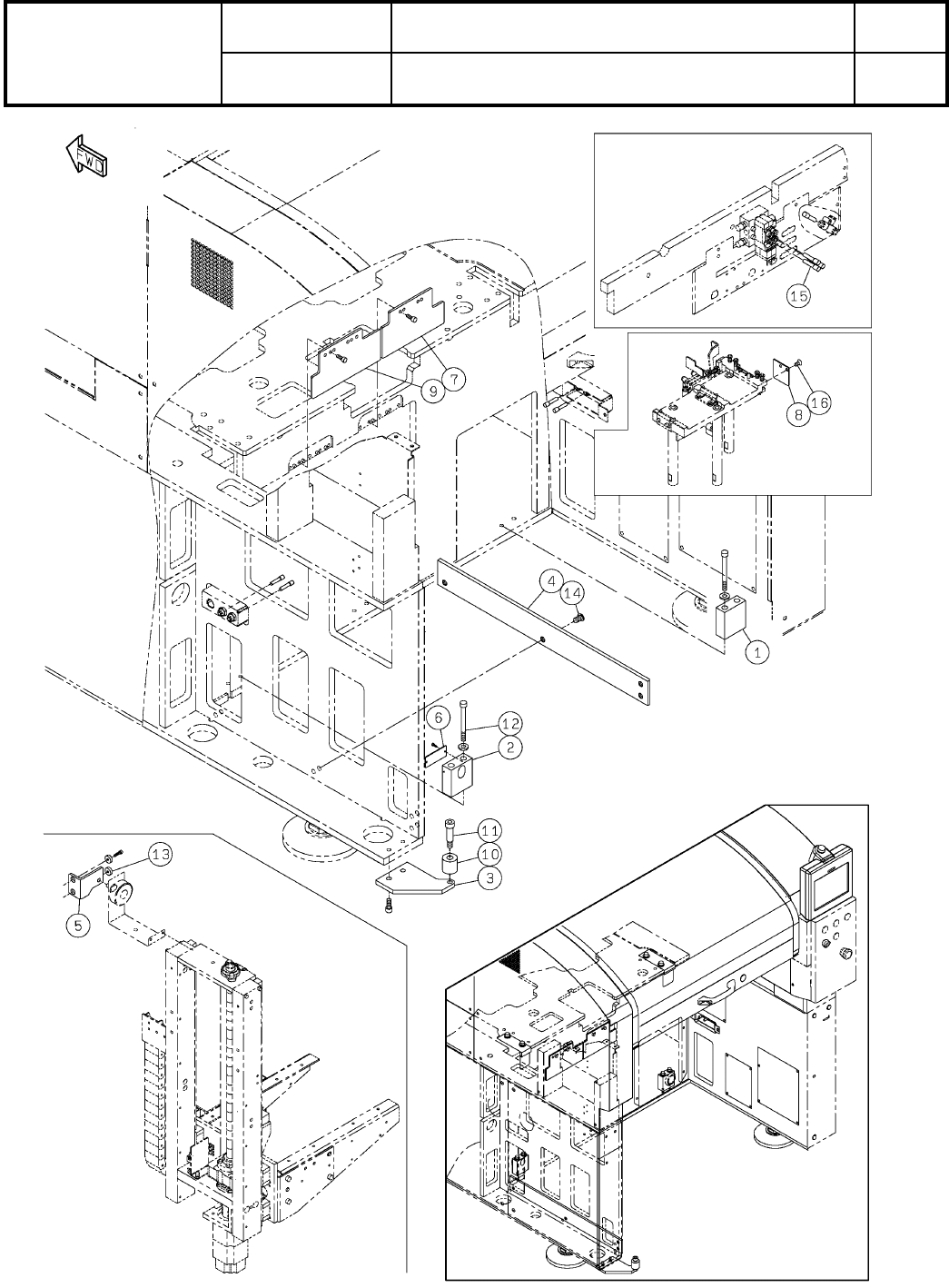 FWD

15

7

9

8

16

4

14

1

6

12

2

11

10

3

13

5