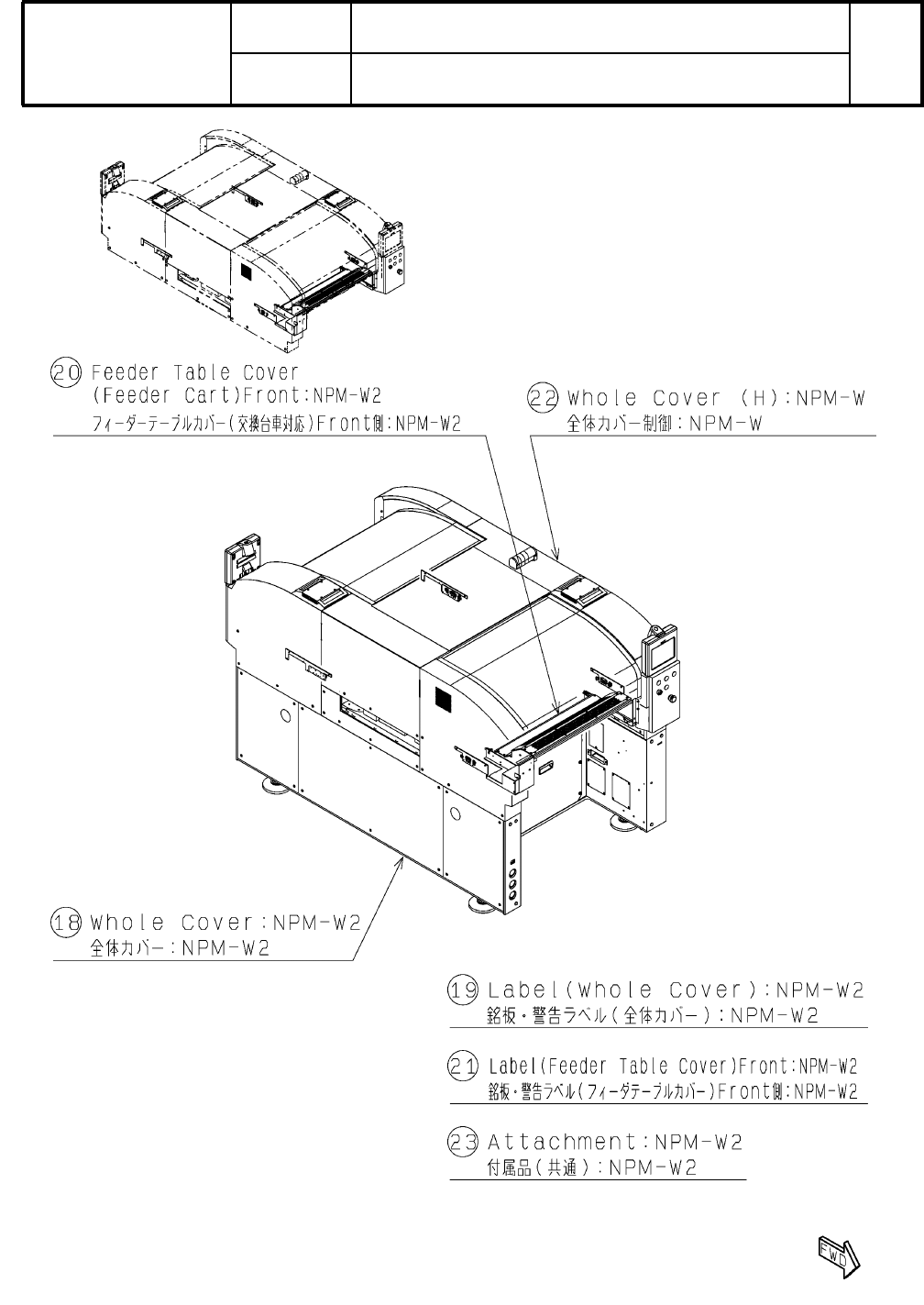 ⑳ Feeder Table Cover
(Feeder Cart)Front:NPM-W2
フィーダーテーブルカバー(交換台車対応)Front側:NPM-W2

㉒ Whole Cover (H):NPM-W
全体カバー制御:NPM-W

⑱ Whole Cover:NPM-W2
全体カバー:NPM-W2

⑲ Label(Whole Cover):NPM-W2
銘板・警告ラベル(全体カバー):NPM-W2

㉑ Label(Feeder Table Cover)Front:NPM-W2
銘板・警告ラベル(フィーダテーブルカバー)Front側:NPM-W2

㉓ Attachment:NPM-W2
付属品(共通):NPM-W2

FWD