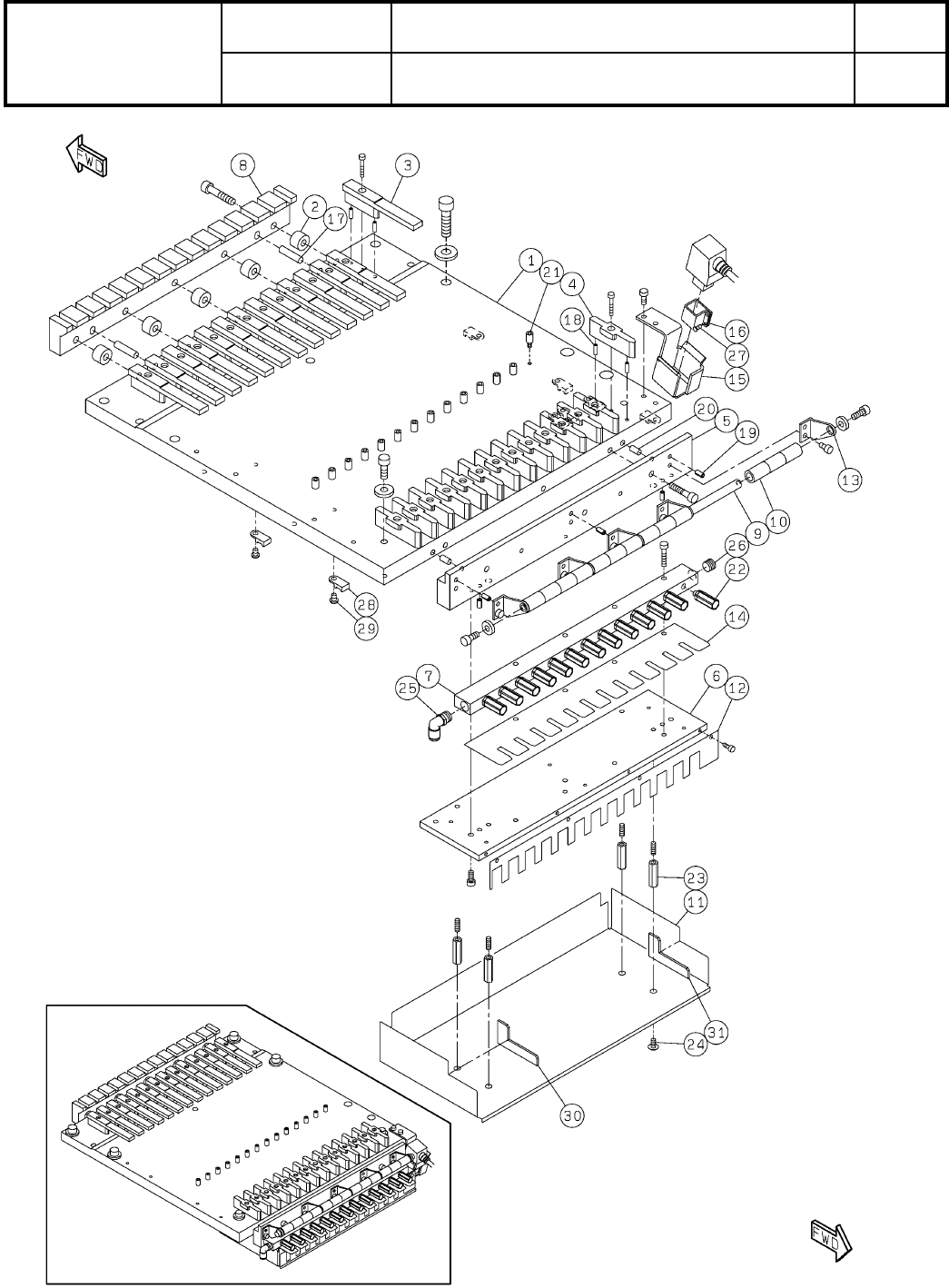 FWD

8
3
2
17
1
21
4
18
16
27
15
20
5
19
13
10
9
26
22
14
28
29
7
25
6
12
23
11
31
24
30

FWD