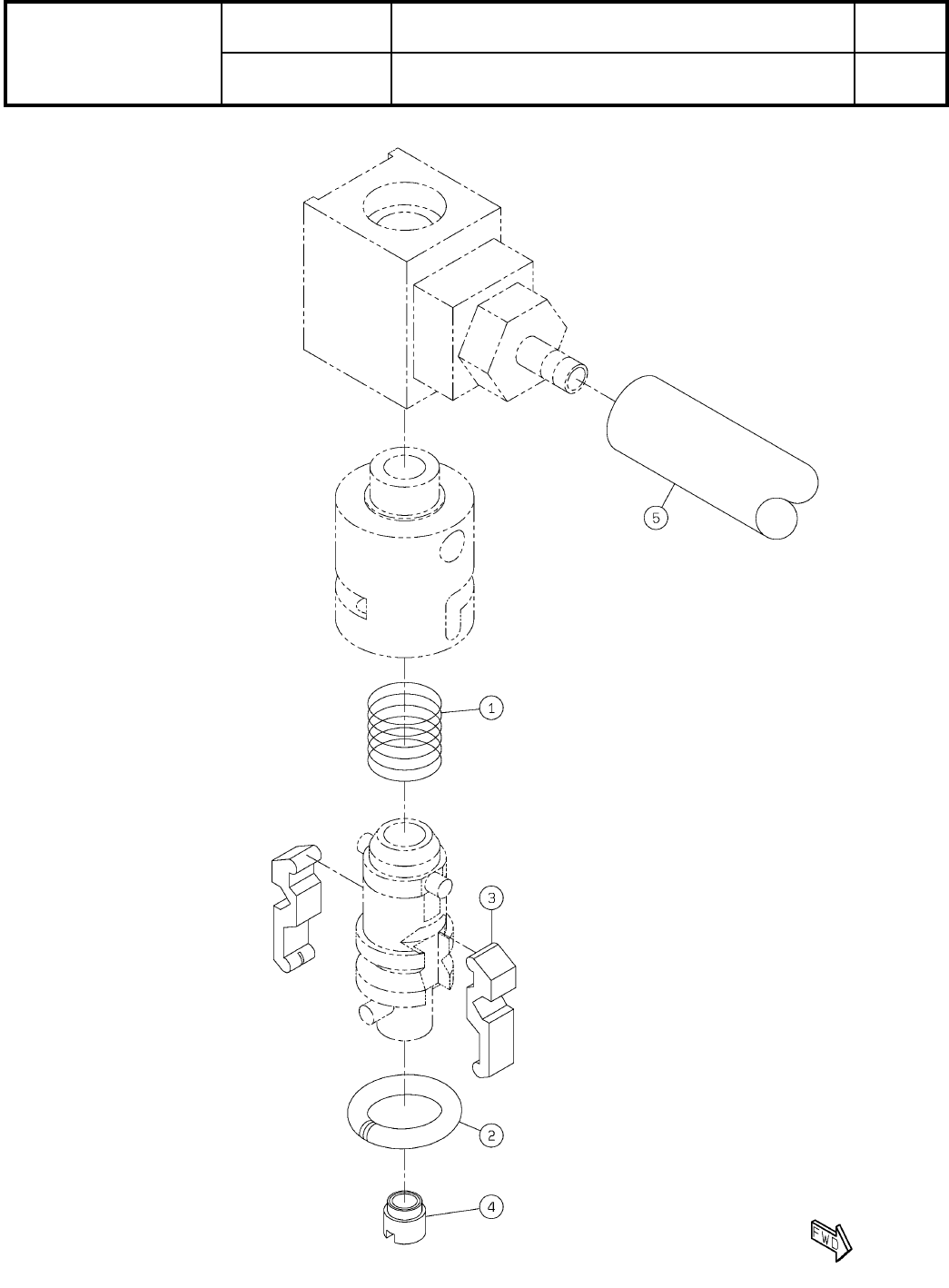 5

1

3

2

4

FWD