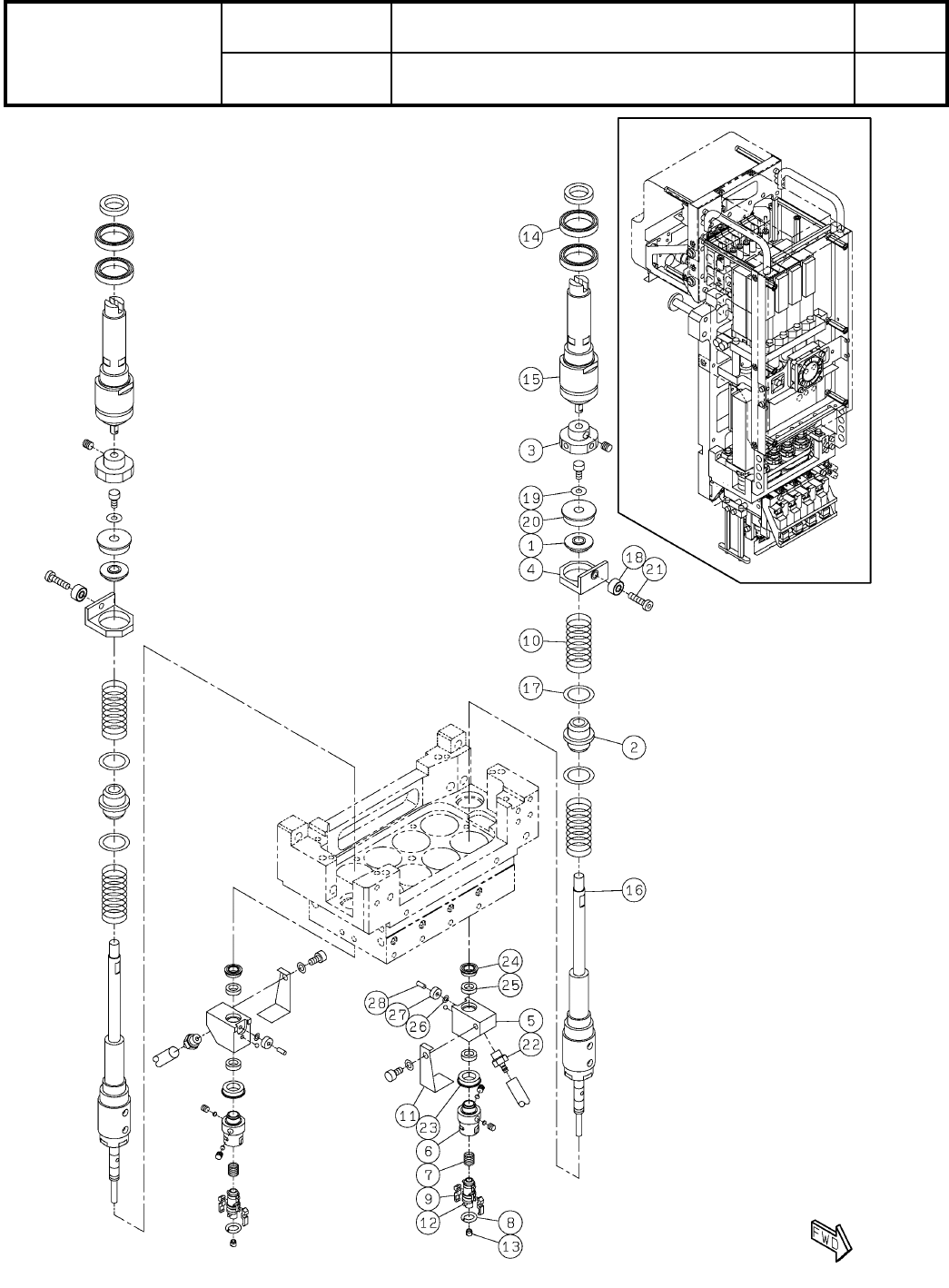 14
15
3
19
20
1
4
18
21
10
17
2
16
24
25
28
27
26
5
22
11
23
6
7
9
12
8
13
FWD