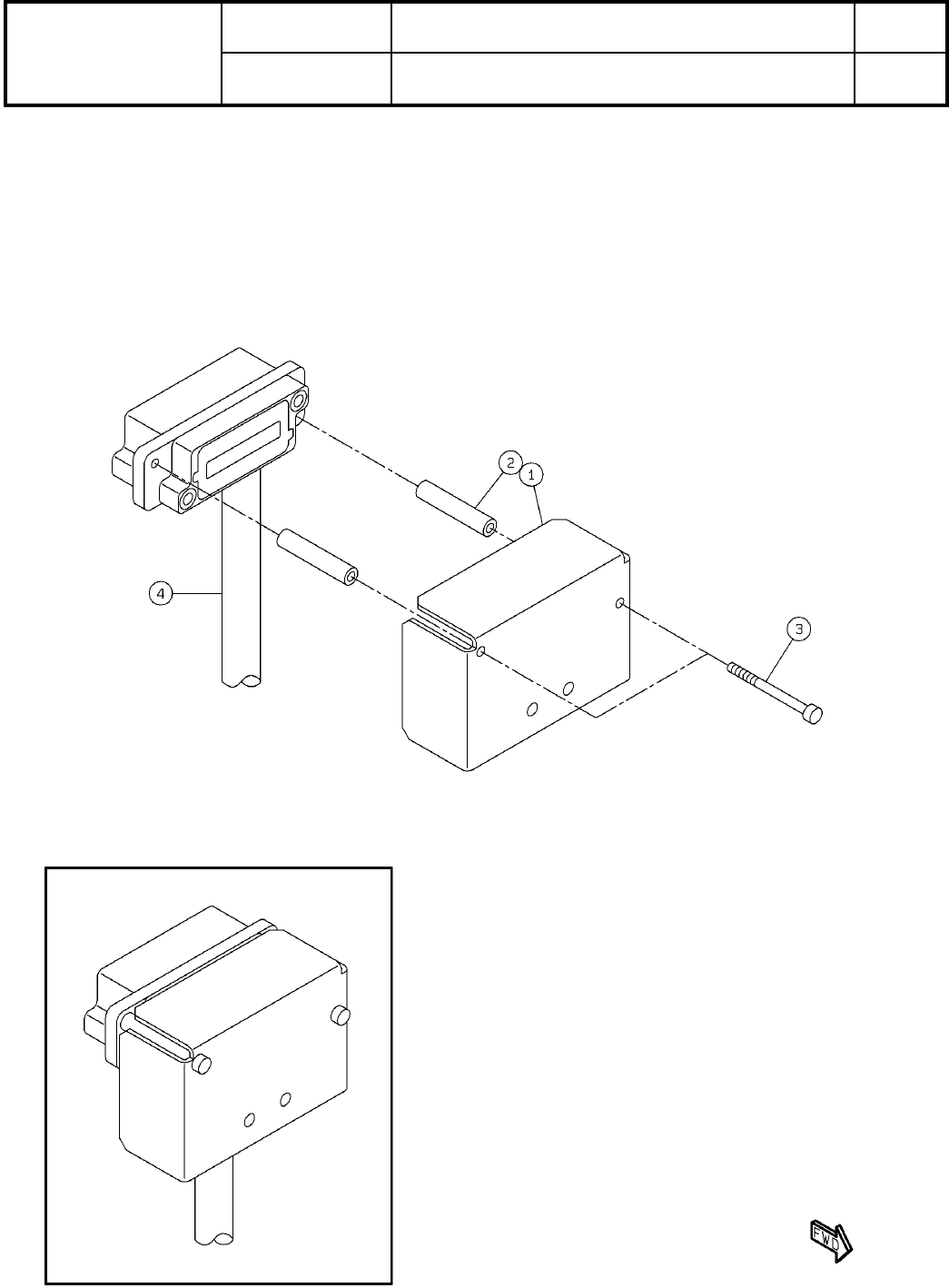 2

1

4

3

FWD