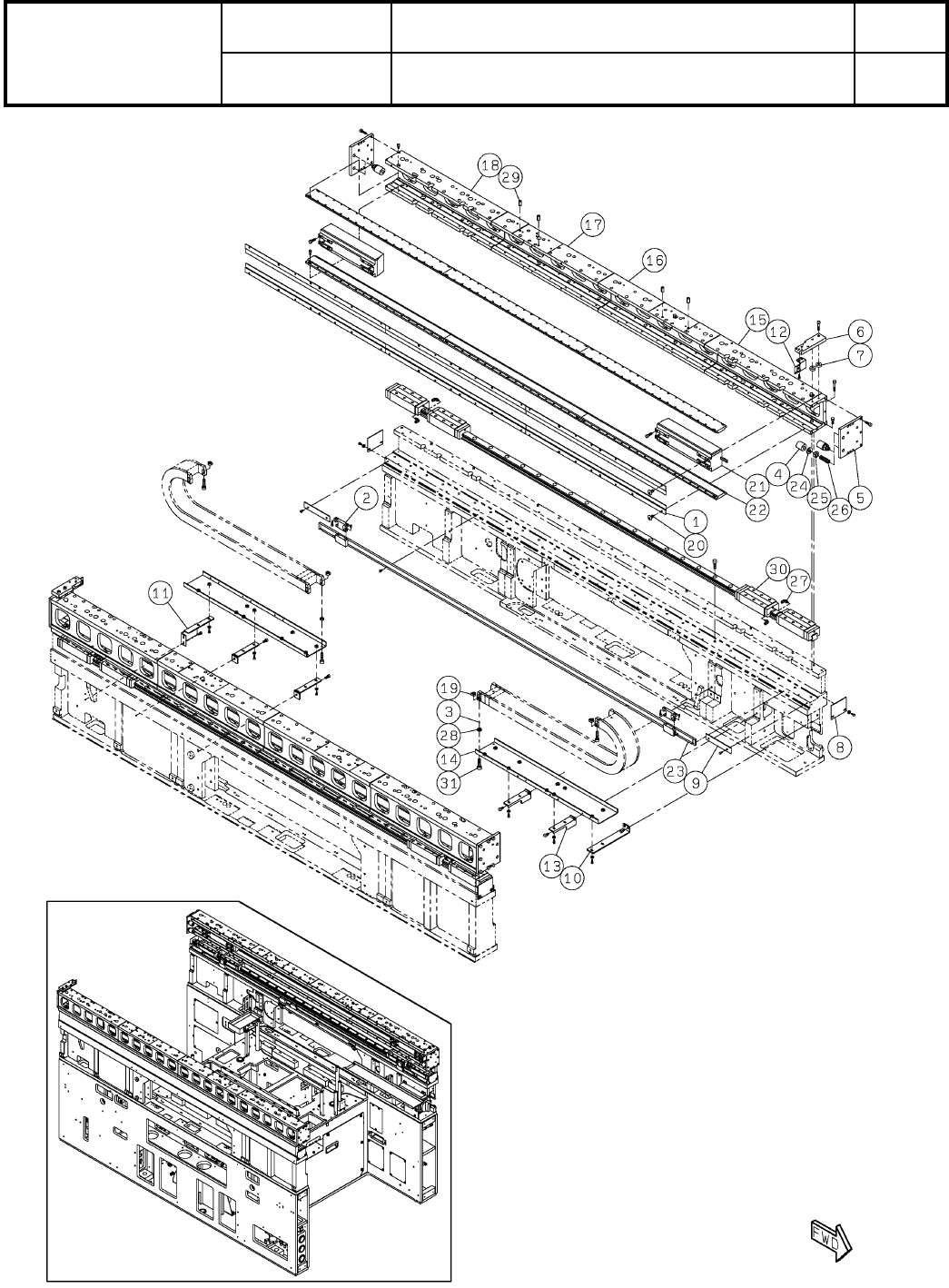 18
29
17
16
15
12
6
7
4
24
25
26
5
21
22
1
20
2
30
27
11
19
3
28
14
31
23
9
8
13
10
FWD