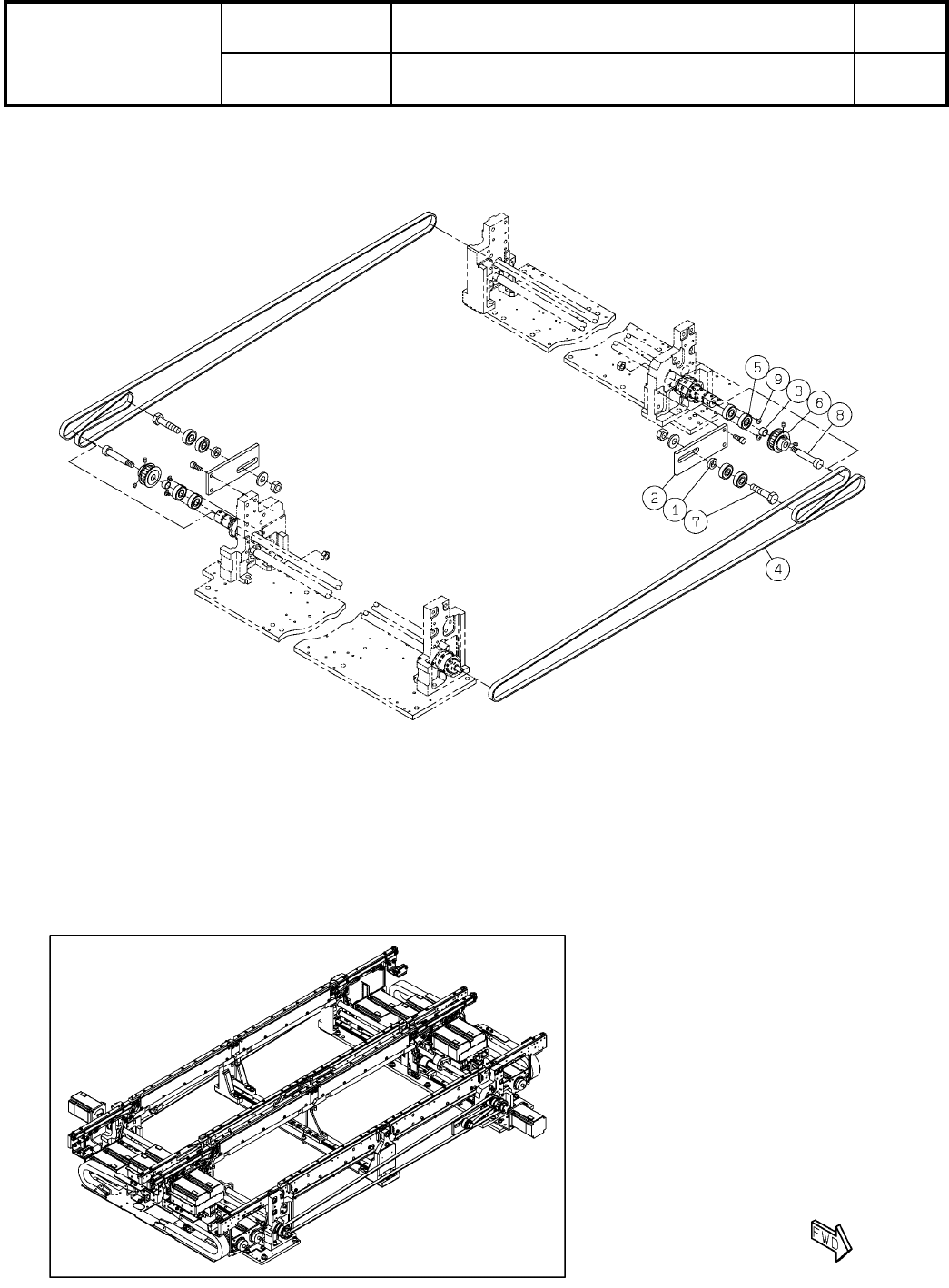 5
9
3
6
8
2
1
7
4

FWD