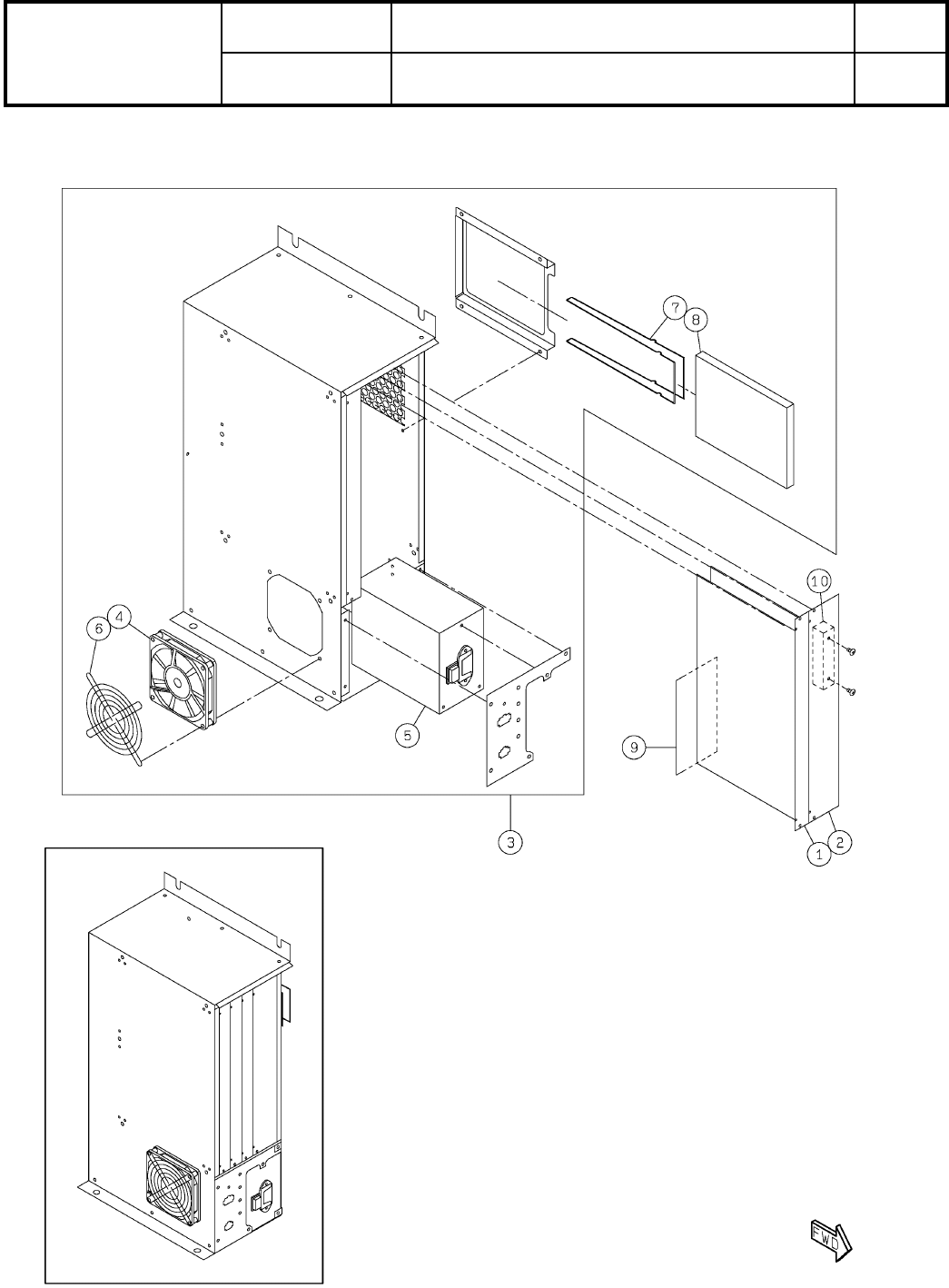 7
8
10
4
6
5
9
3
1
2
FWD