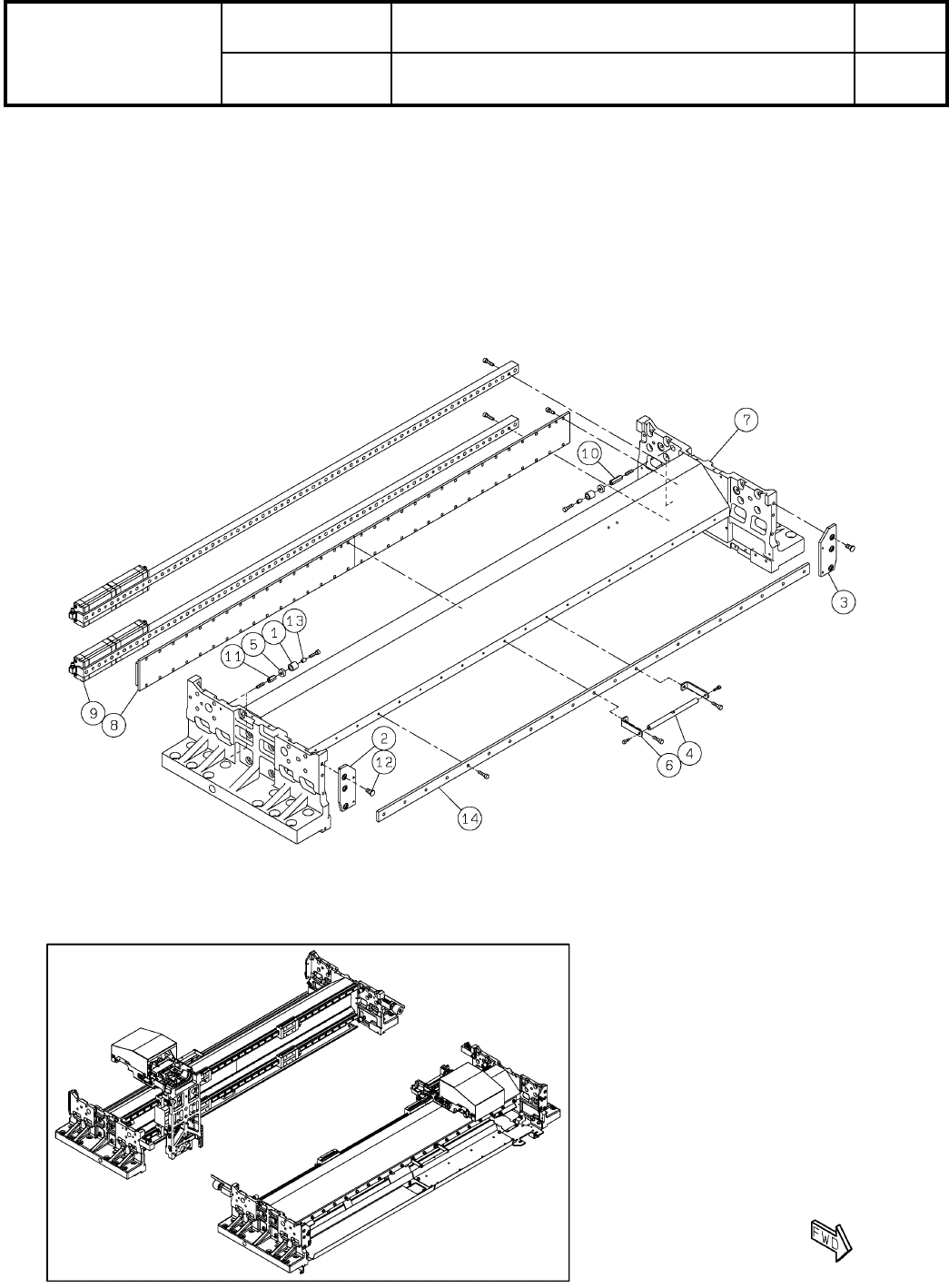 7
10
3
13
1
5
11
9
8
2
12
14
6
4
FWD