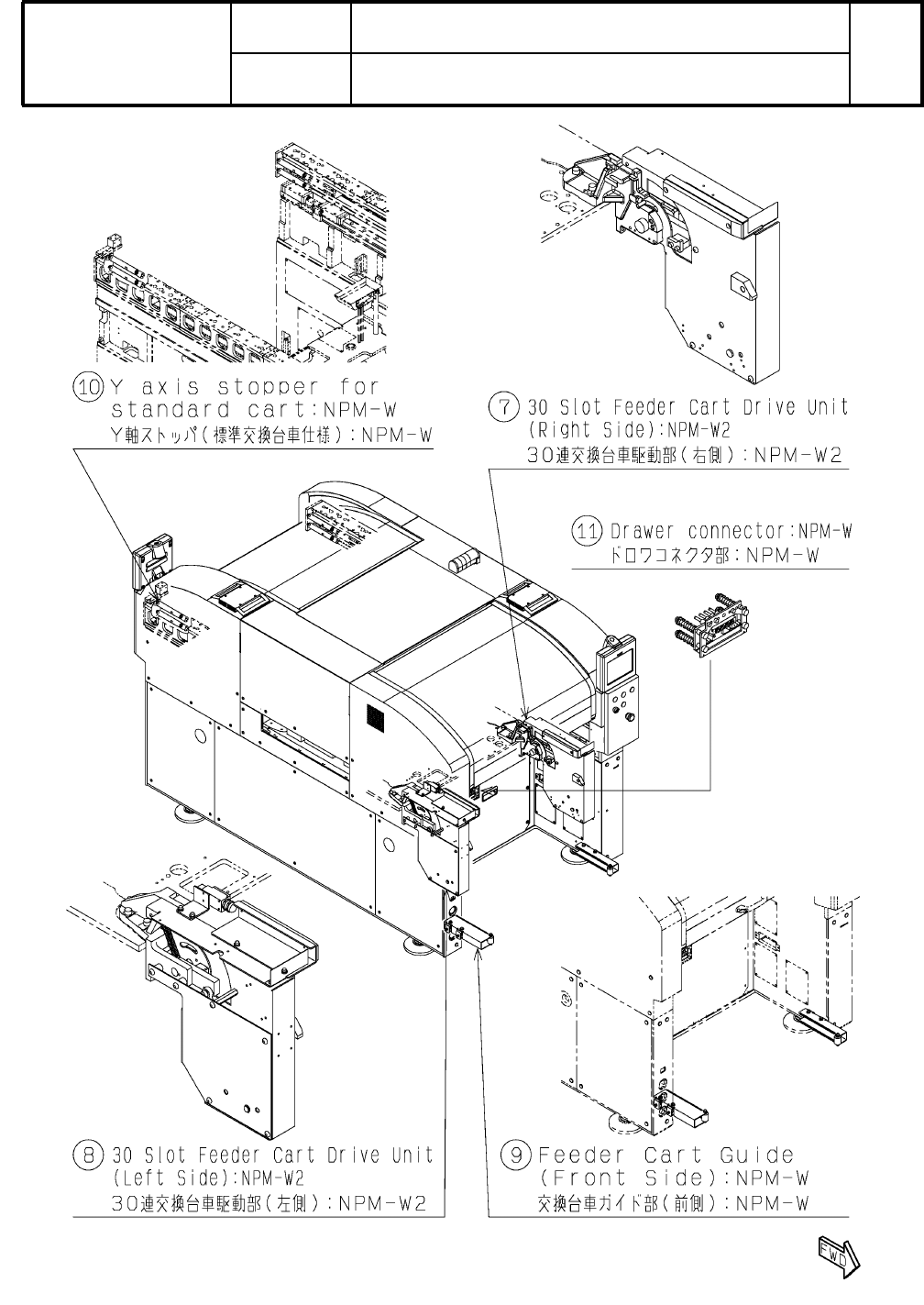 ⑩ Y axis stopper for standard cart:NPM-W
Y軸ストッパ(標準交換台車仕様):NPM-W

⑦ 30 Slot Feeder Cart Drive Unit (Right Side):NPM-W2
30連交換台車駆動部(右側):NPM-W2

⑪ Drawer connector:NPM-W
ドロワコネクタ部:NPM-W

⑧ 30 Slot Feeder Cart Drive Unit (Left Side):NPM-W2
30連交換台車駆動部(左側):NPM-W2

⑨ Feeder Cart Guide (Front Side):NPM-W
交換台車ガイド部(前側):NPM-W

FWD