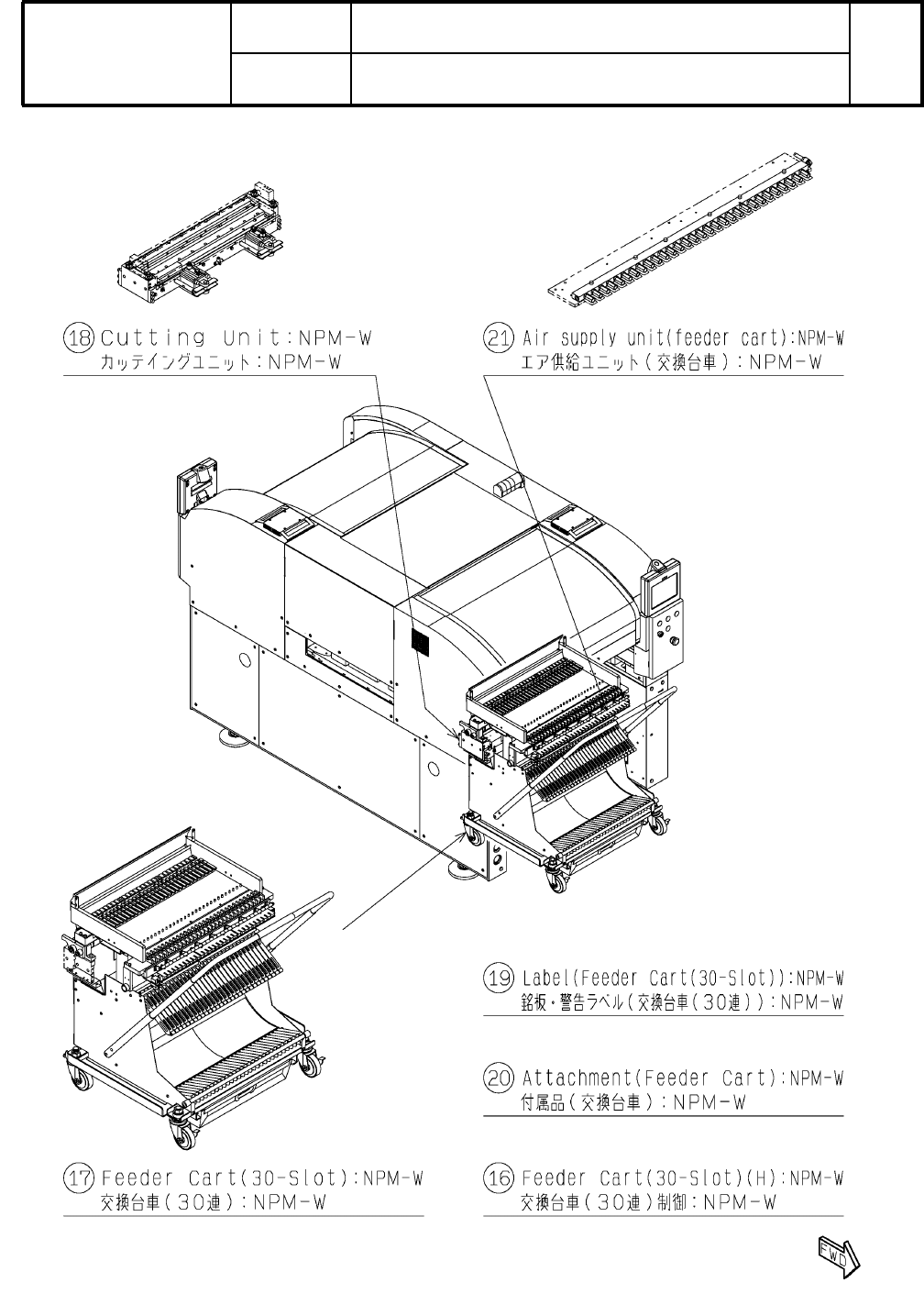 ⑱ Cutting Unit:NPM-W
カッテイングユニット:NPM-W

㉑ Air supply unit(feeder cart):NPM-W
エア供給ユニット(交換台車):NPM-W

⑲ Label(Feeder Cart(30-Slot)):NPM-W
銘板・警告ラベル(交換台車(30連)):NPM-W

⑳ Attachment(Feeder Cart):NPM-W
付属品(交換台車):NPM-W

⑰ Feeder Cart(30-Slot):NPM-W
交換台車(30連):NPM-W

⑯ Feeder Cart(30-Slot)(H):NPM-W
交換台車(30連)制御:NPM-W

FWD