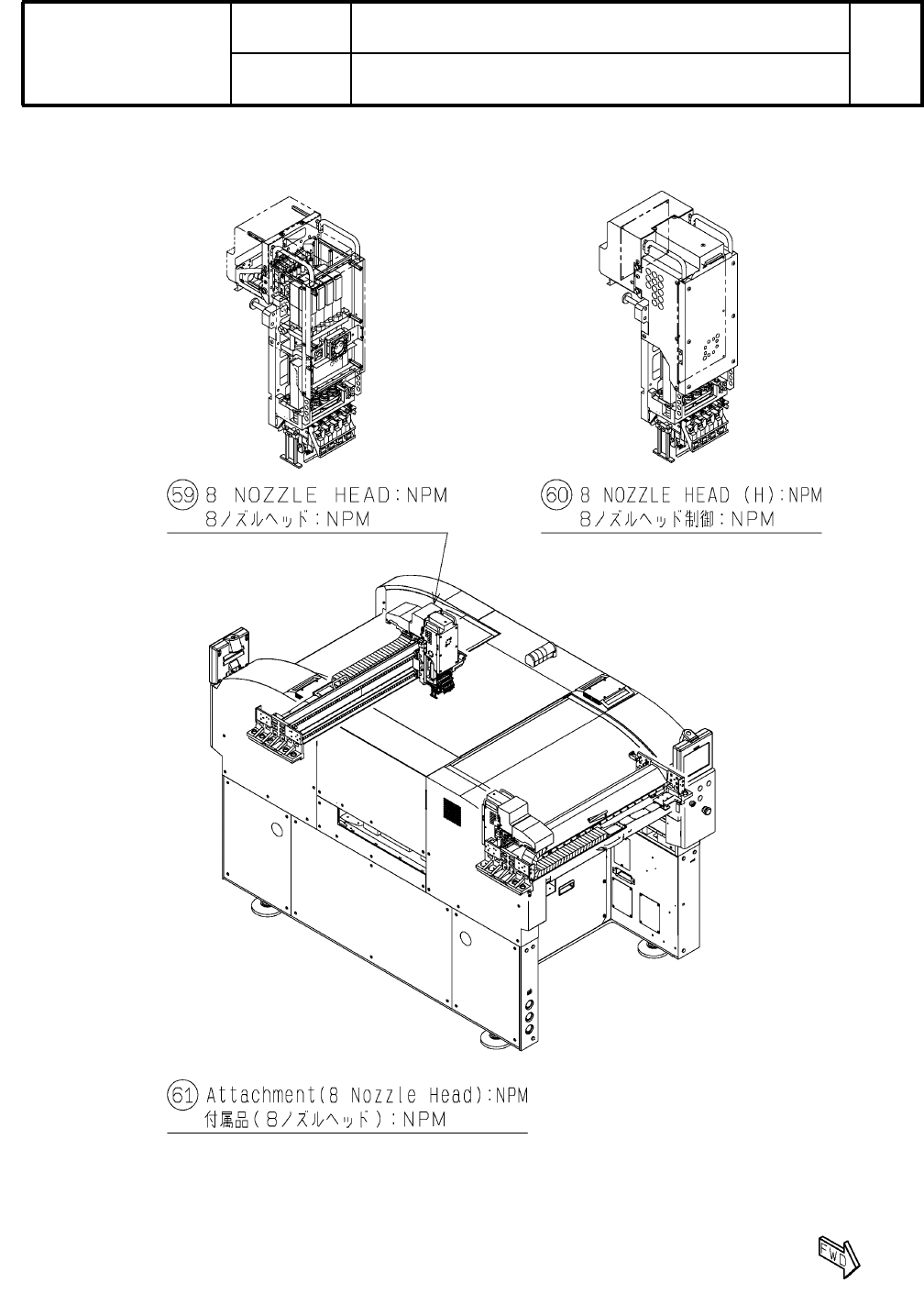 59 8 NOZZLE HEAD:NPM
8ノズルヘッド:NPM

60 8 NOZZLE HEAD (H):NPM
8ノズルヘッド制御:NPM

61 Attachment(8 Nozzle Head):NPM
付属品(8ノズルヘッド):NPM

FWD