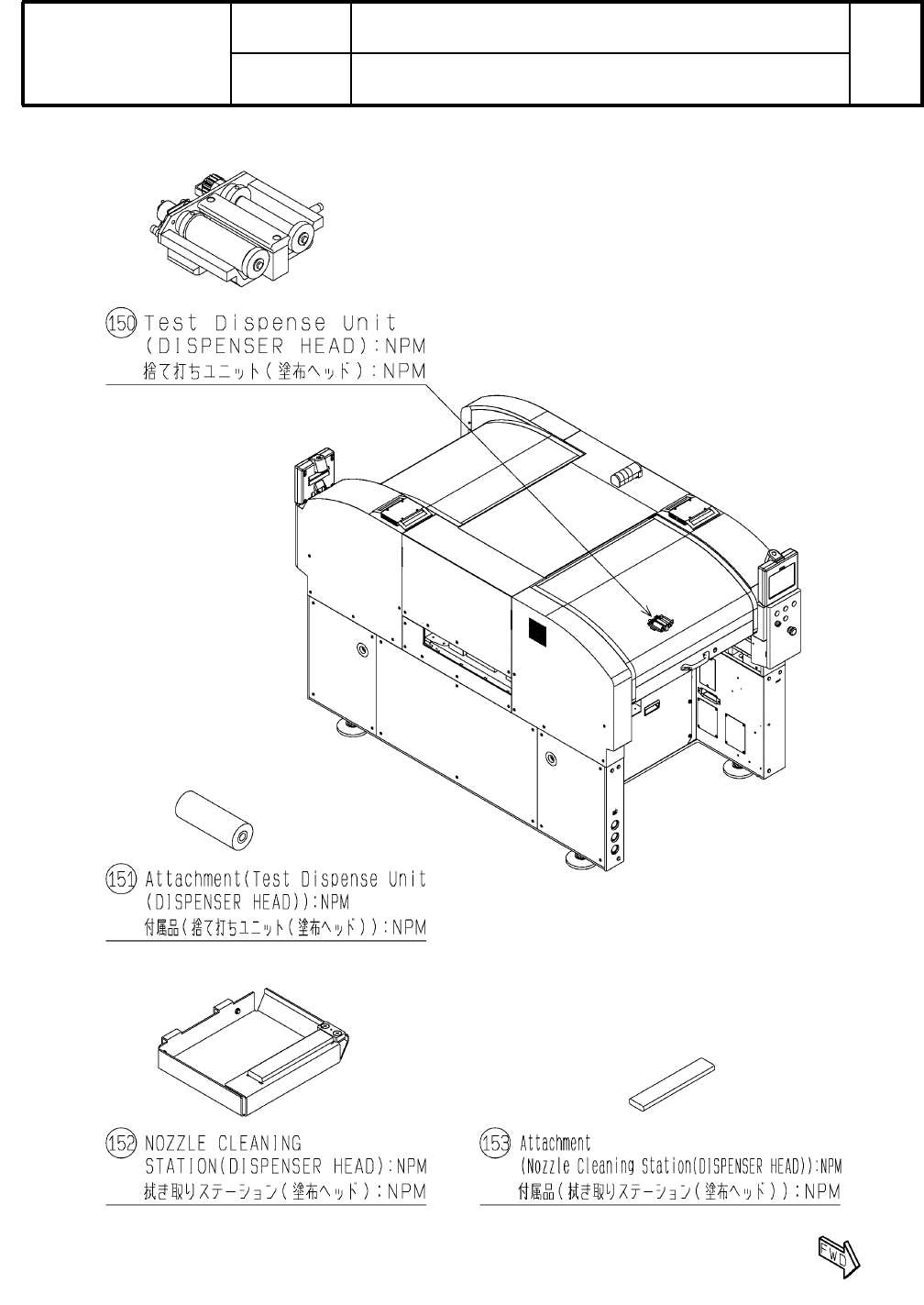 150 Test Dispense Unit
(DISPENSER HEAD):NPM
捨て打ちユニット(塗布ヘッド):NPM

151 Attachment(Test Dispense Unit
(DISPENSER HEAD)):NPM
付属品(捨て打ちユニット(塗布ヘッド)):NPM

152 NOZZLE CLEANING
STATION(DISPENSER HEAD):NPM
拭き取りステーション(塗布ヘッド):NPM

153 Attachment
(Nozzle Cleaning Station(DISPENSER HEAD)):NPM
付属品(拭き取りステーション(塗布ヘッド)):NPM

FWD