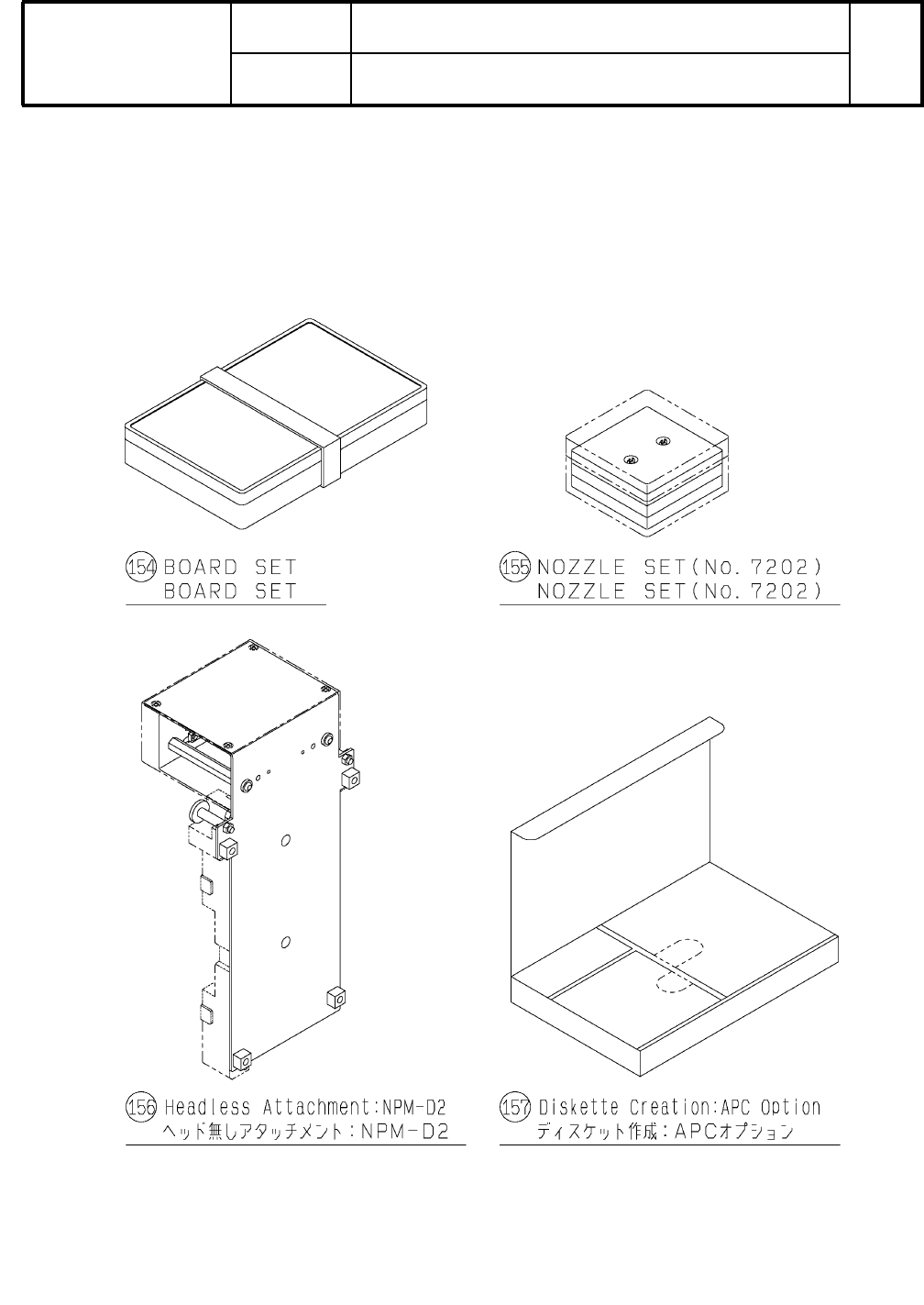 154 BOARD SET
BOARD SET

155 NOZZLE SET(No. 7202)
NOZZLE SET(No. 7202)

156 Headless Attachment:NPM-D2
ヘッド無しアタッチメント：NPM-D2

157 Diskette Creation:APC Option
ディスケット作成：APCオプション