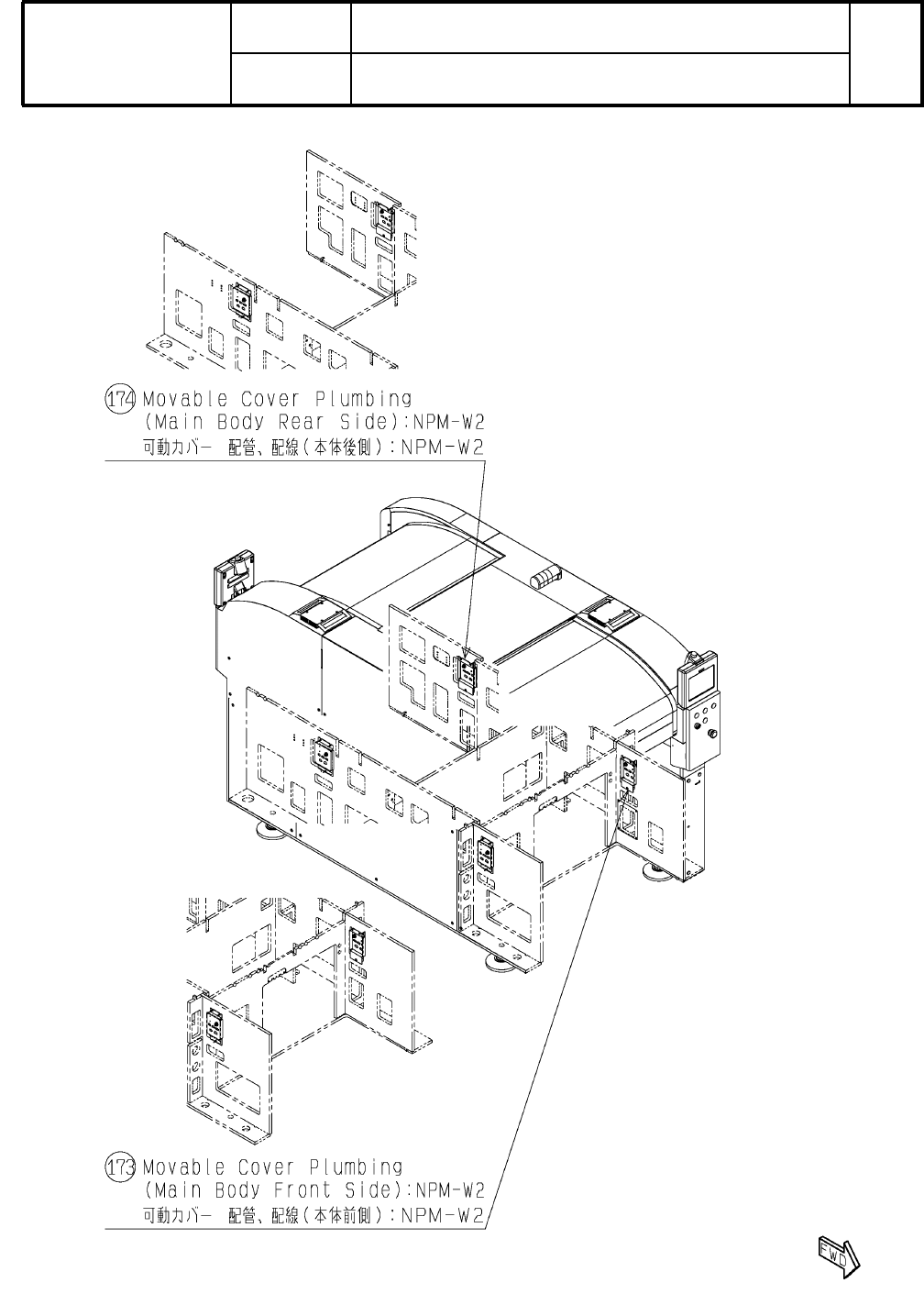 174 Movable Cover Plumbing
(Main Body Rear Side):NPM-W2
可動カバー 配管、配線(本体後側):NPM-W2

173 Movable Cover Plumbing
(Main Body Front Side):NPM-W2
可動カバー 配管、配線(本体前側):NPM-W2

FWD