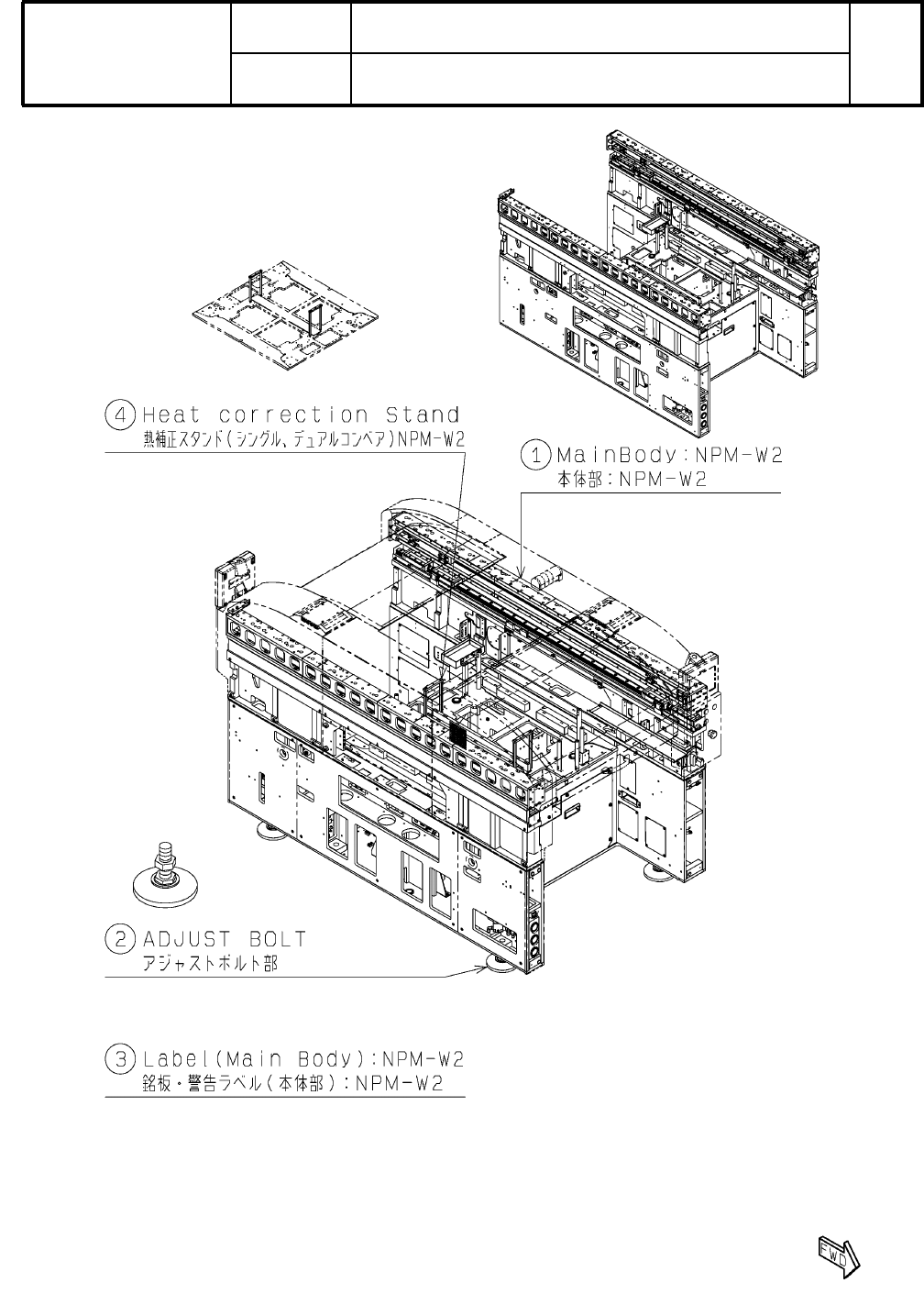 ④ Heat correction Stand
熱補正スタンド(シングル、デュアルコンベア)NPM-W2

① MainBody:NPM-W2
本体部:NPM-W2

② ADJUST BOLT
アジャストボルト部

③ Label(Main Body):NPM-W2
銘板・警告ラベル(本体部):NPM-W2

FWD