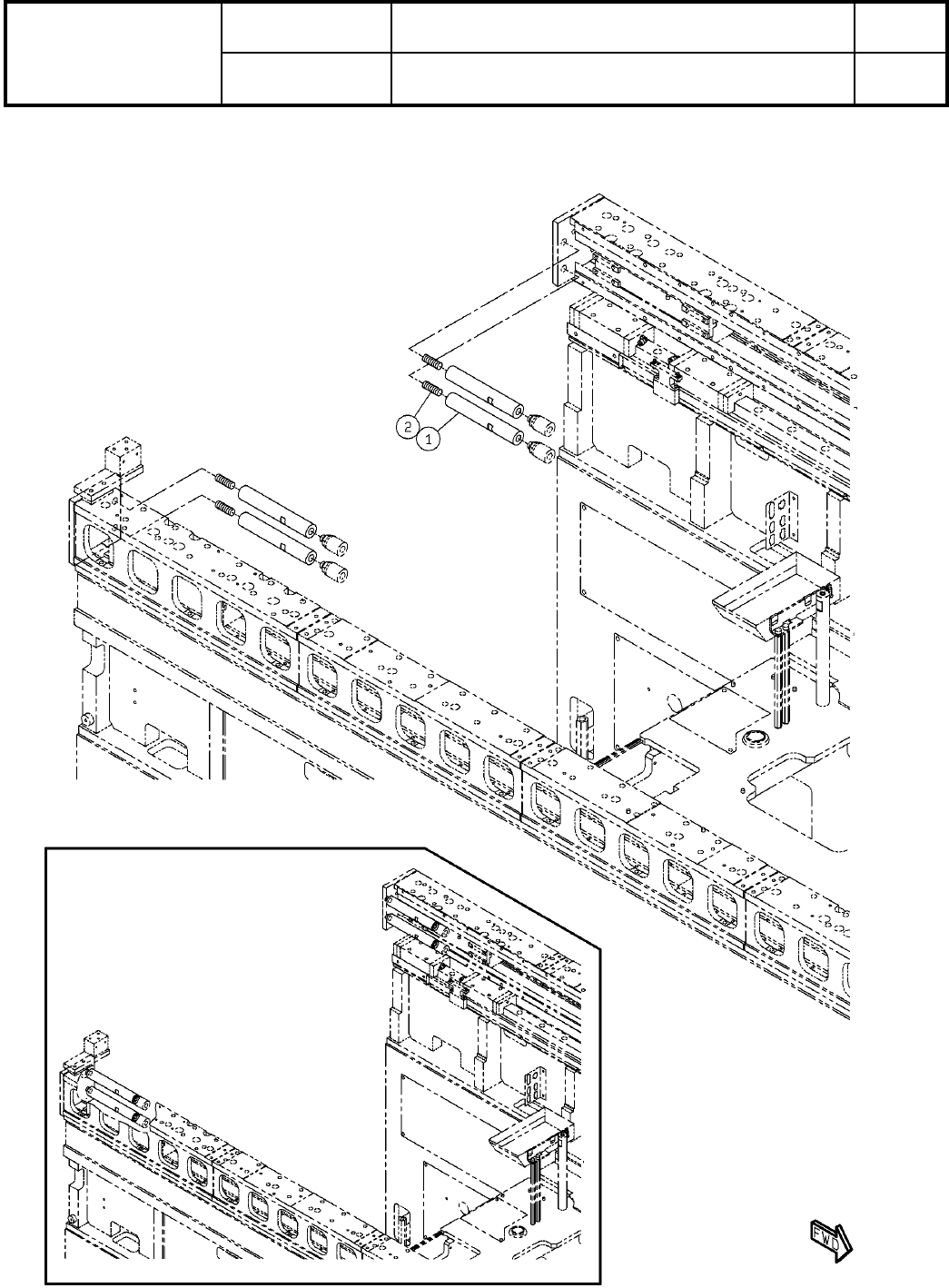 2
1
FWD