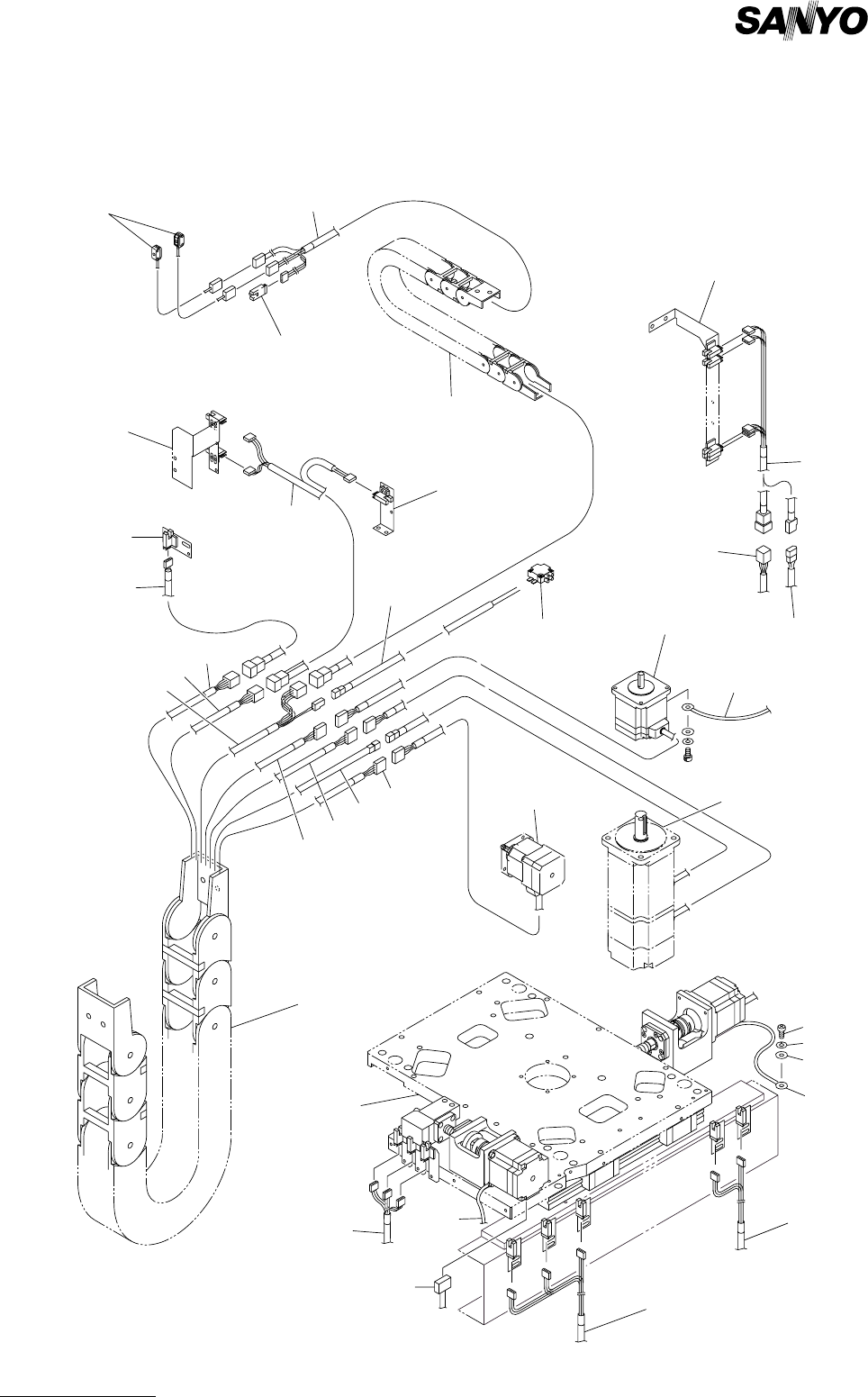 SANYO