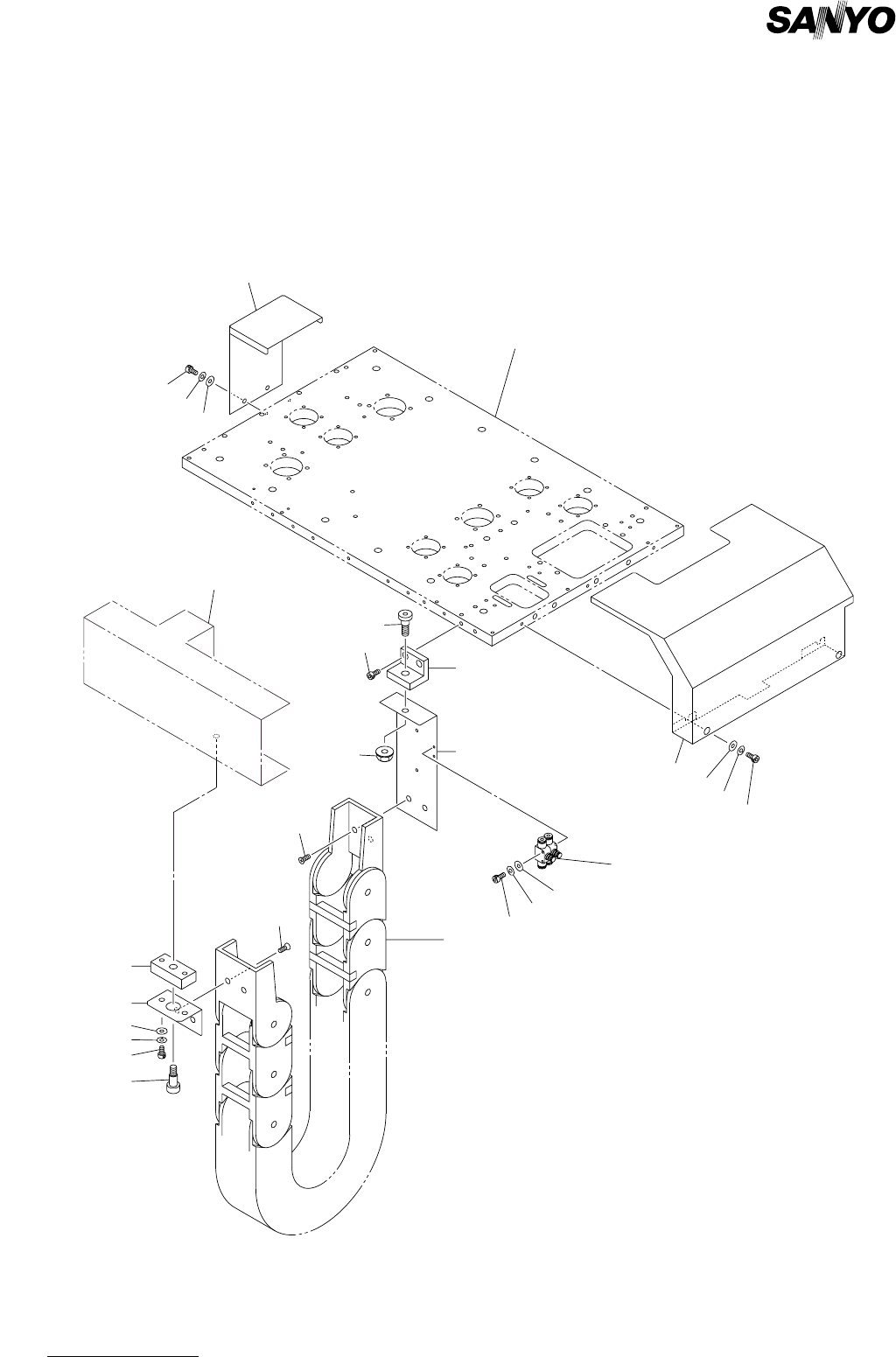 SANYO