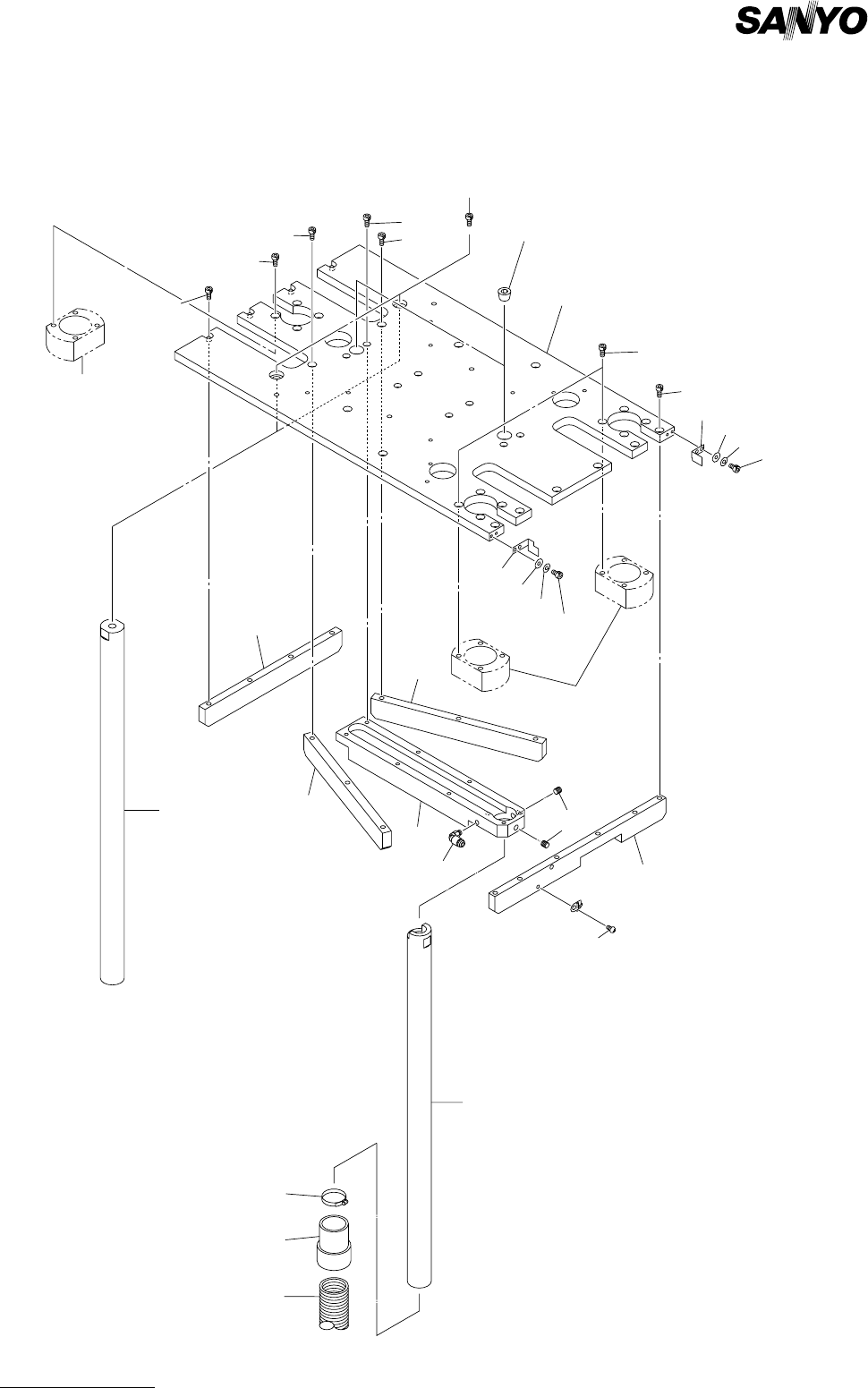 SANYO