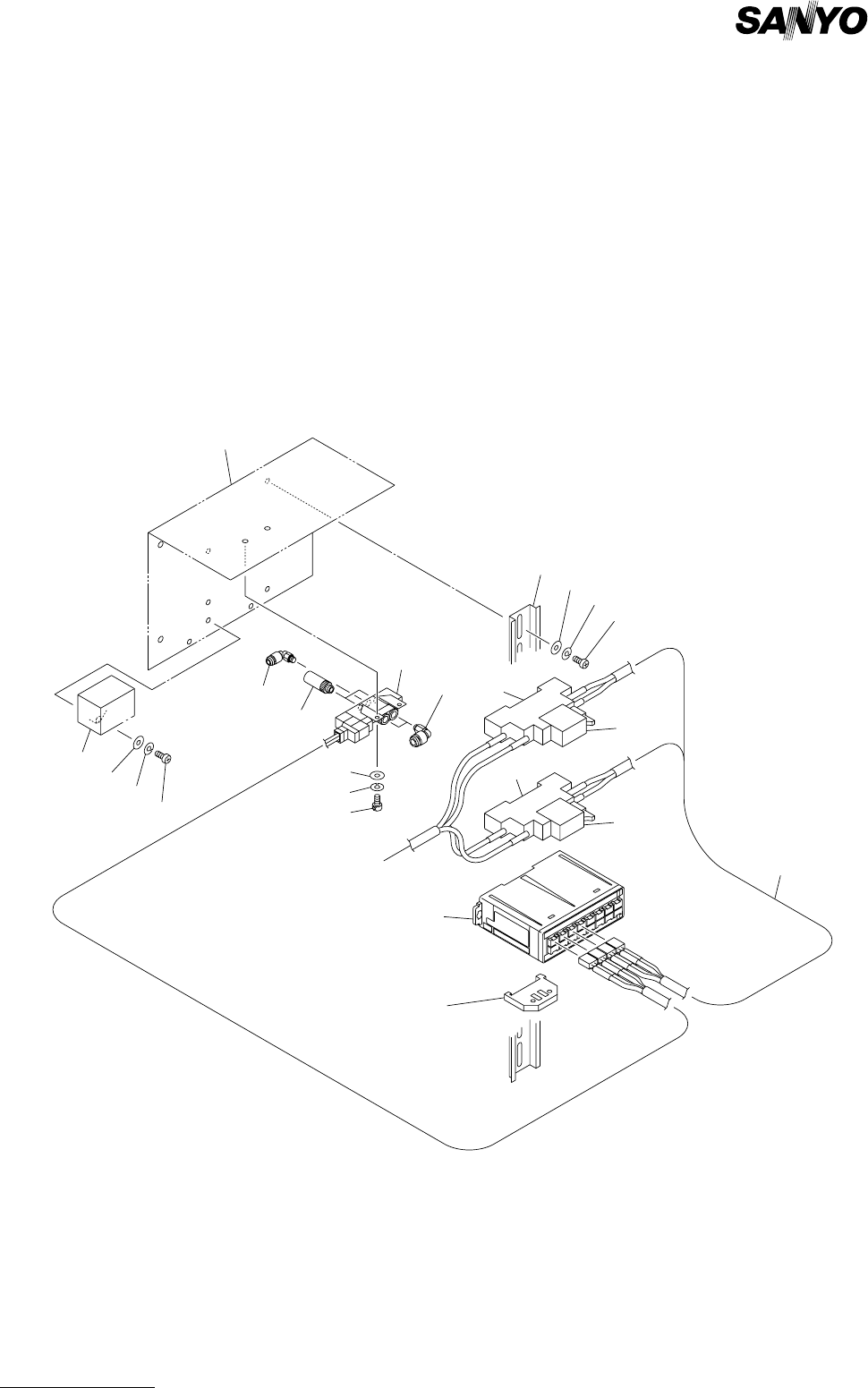 SANYO