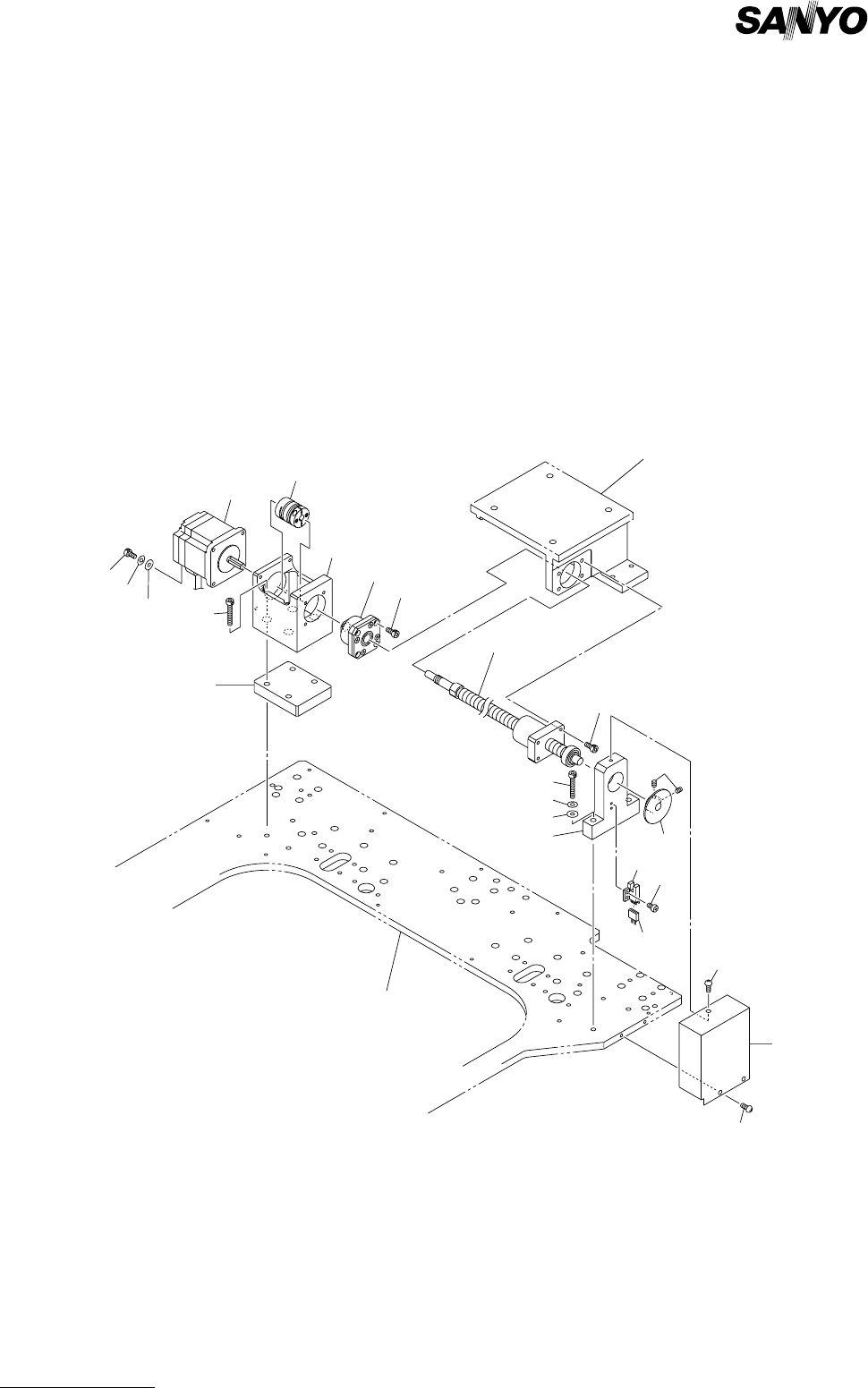 SANYO