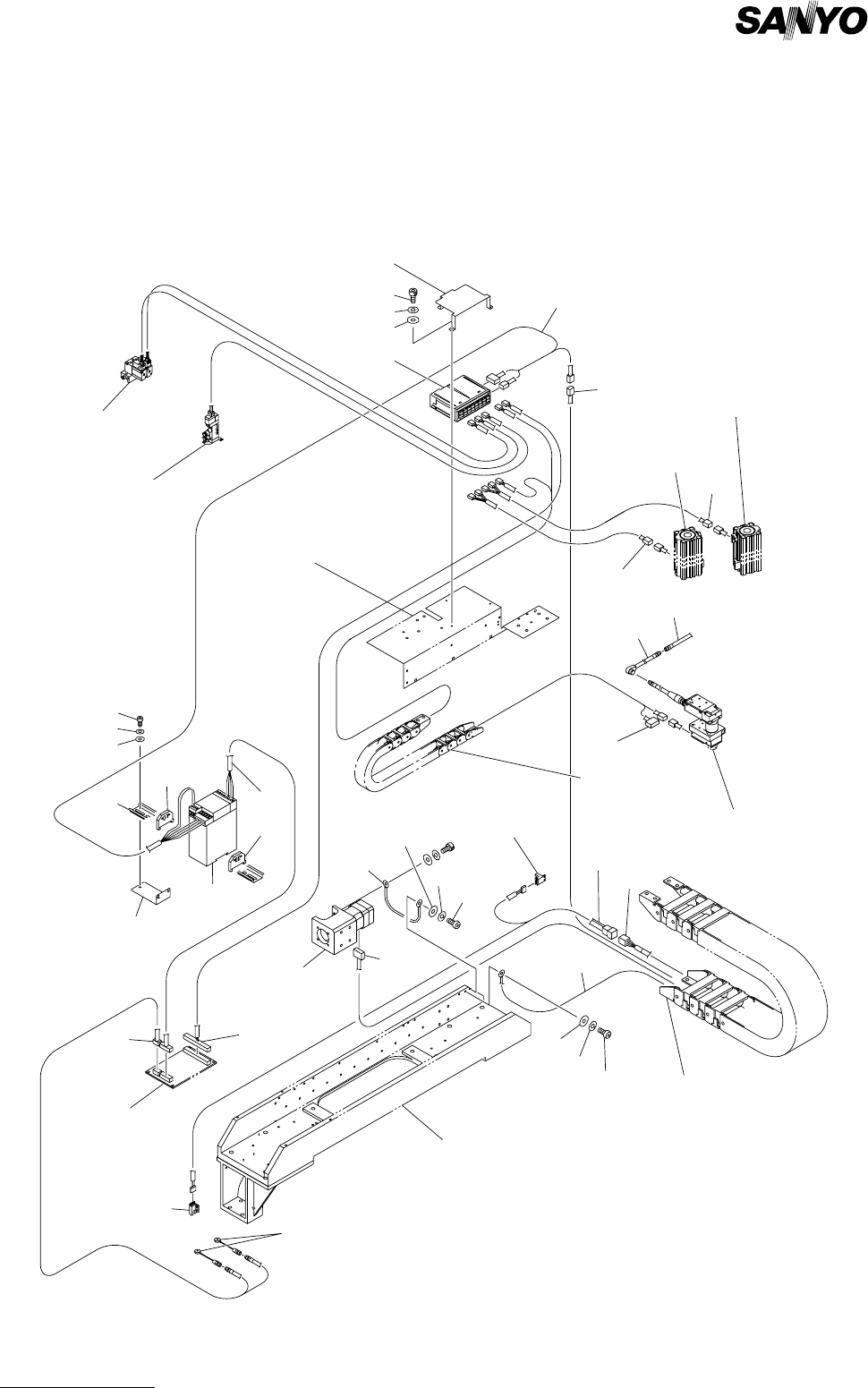 SANYO