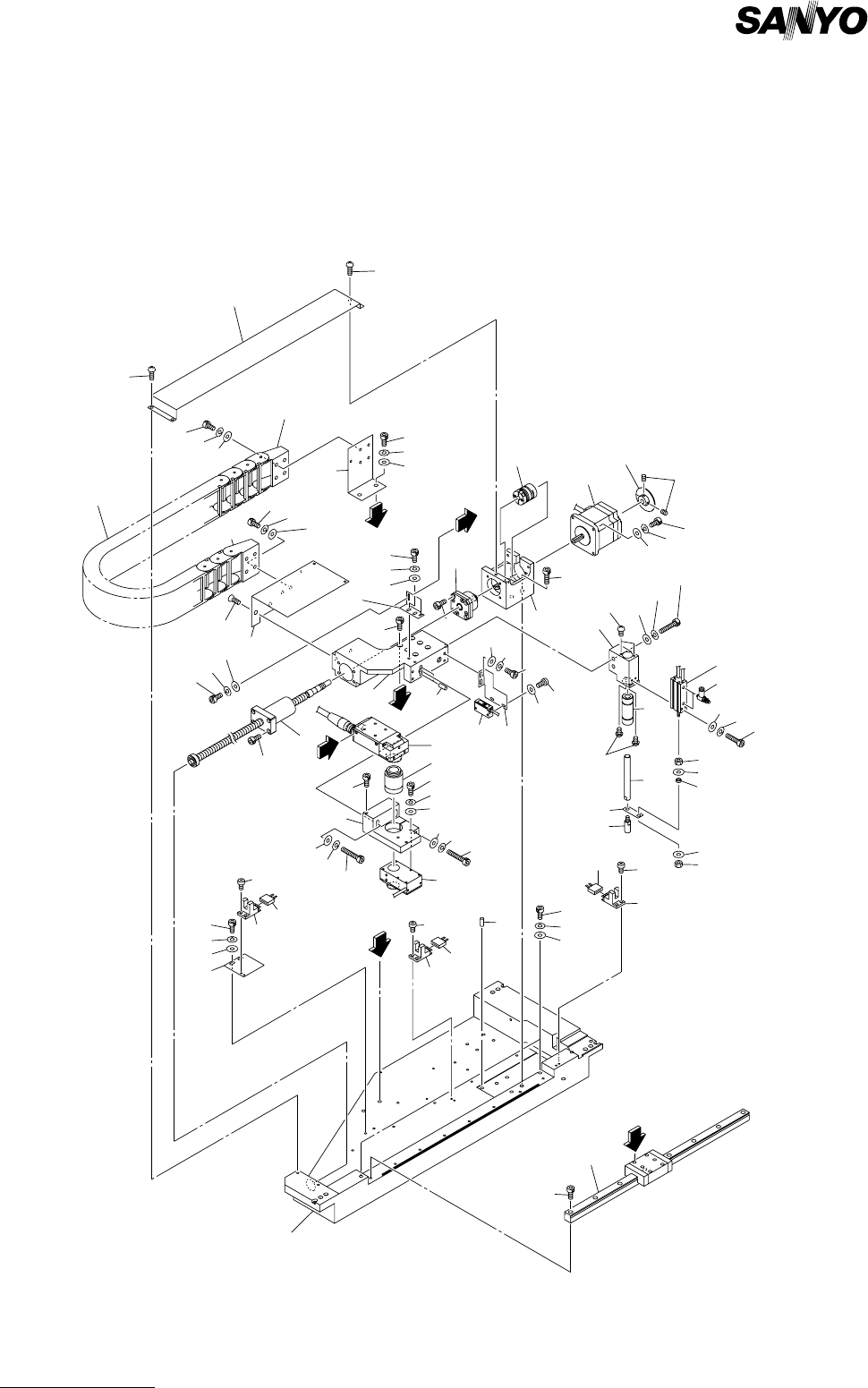 SANYO