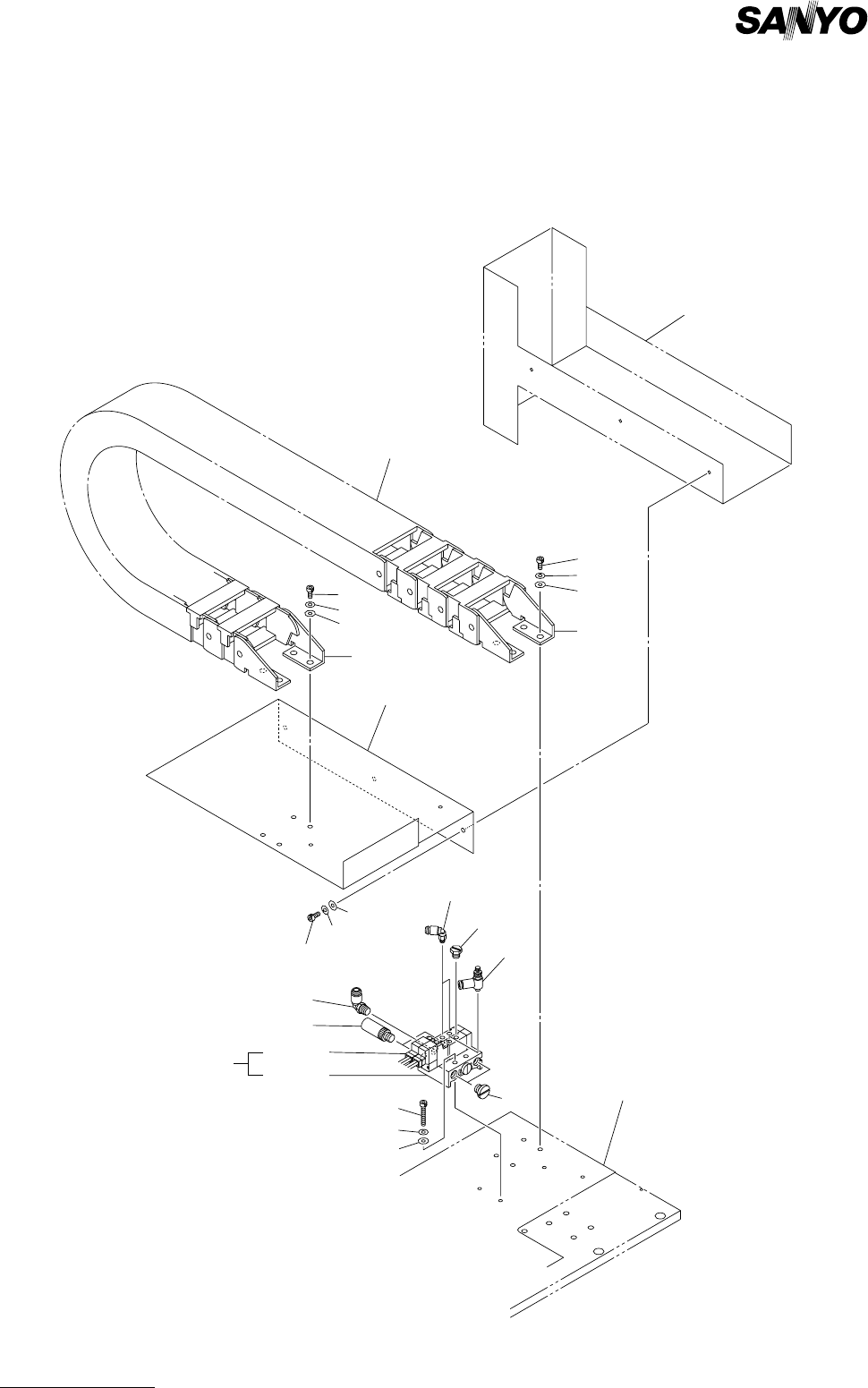 SANYO