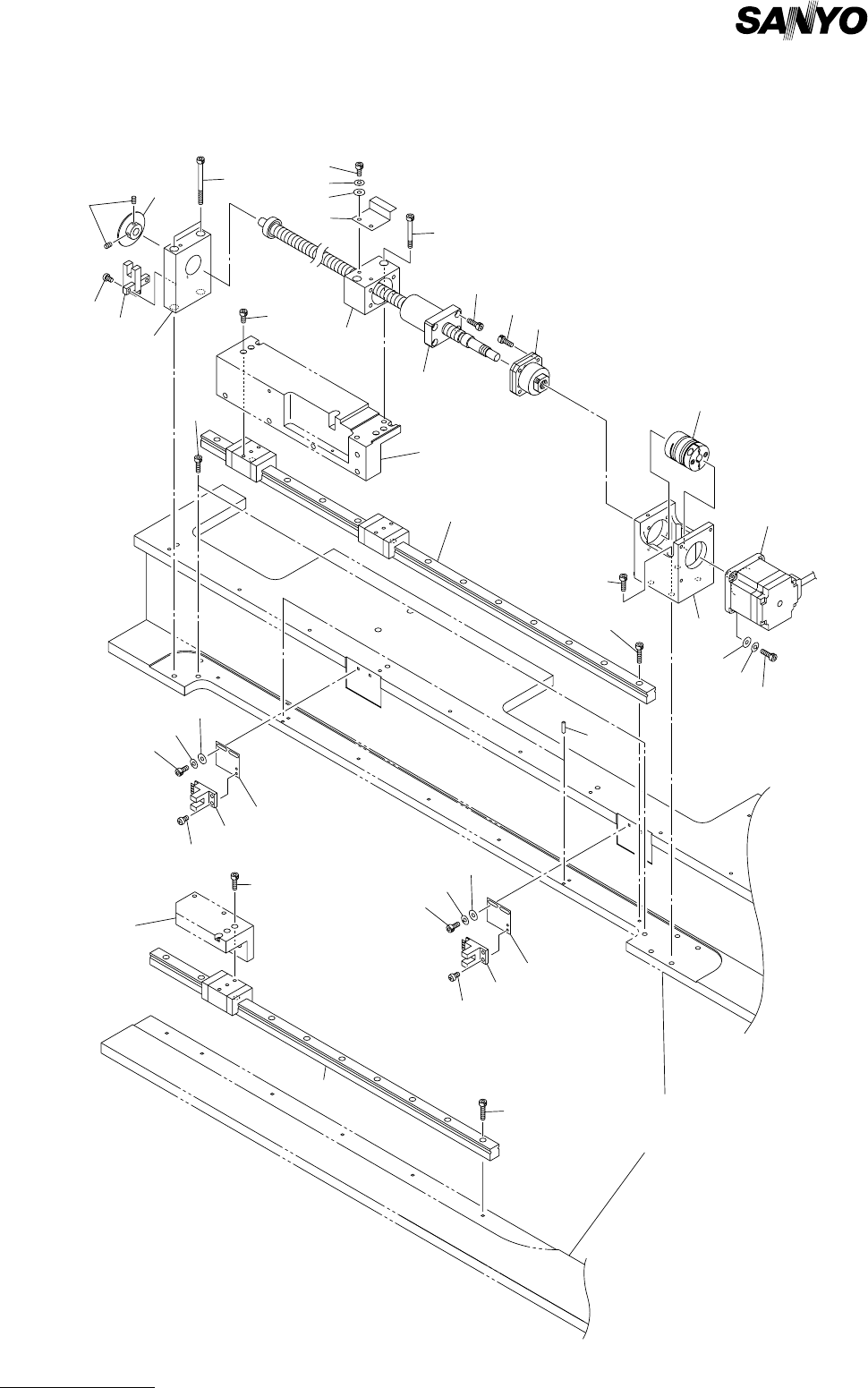 SANYO