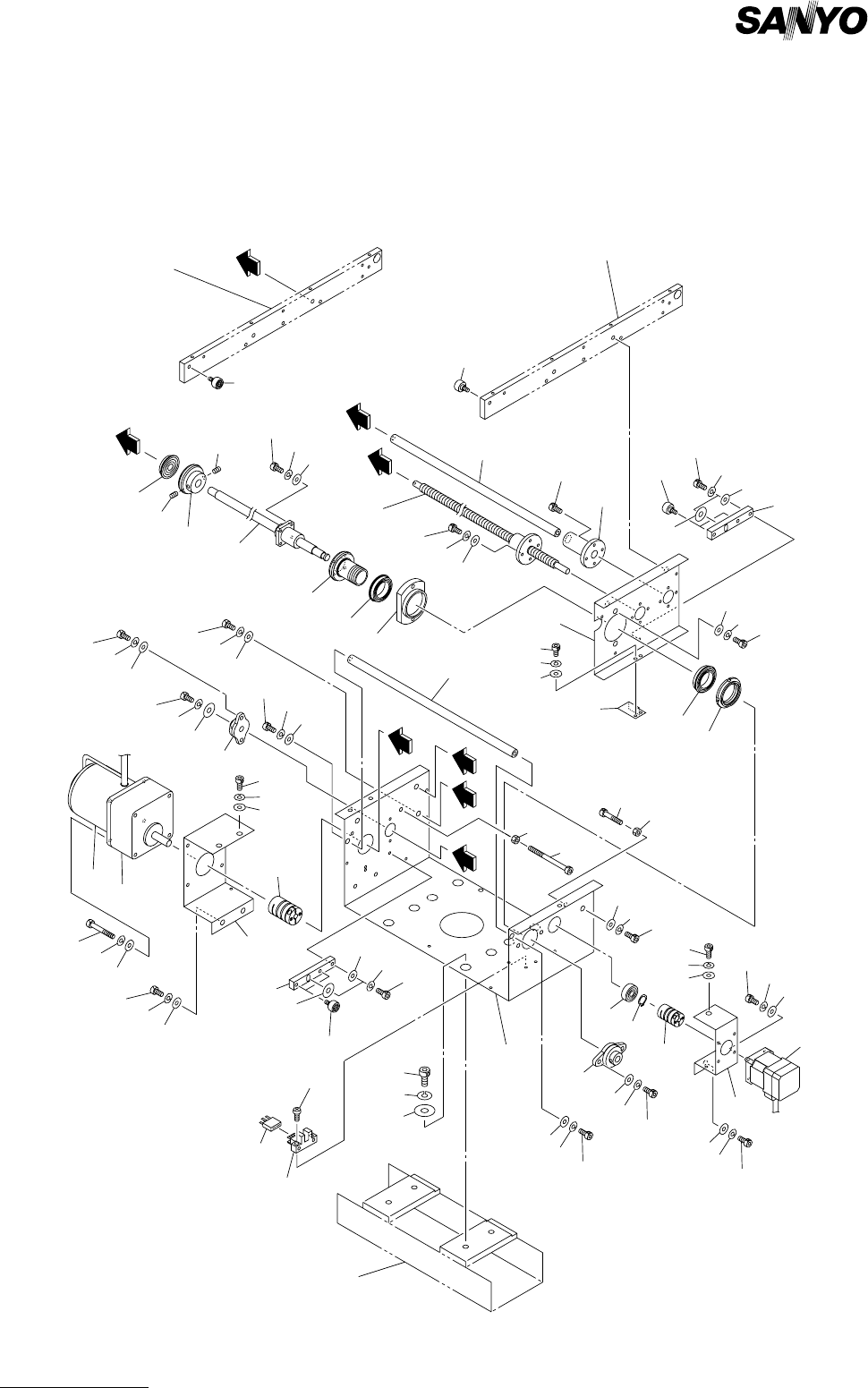 SANYO