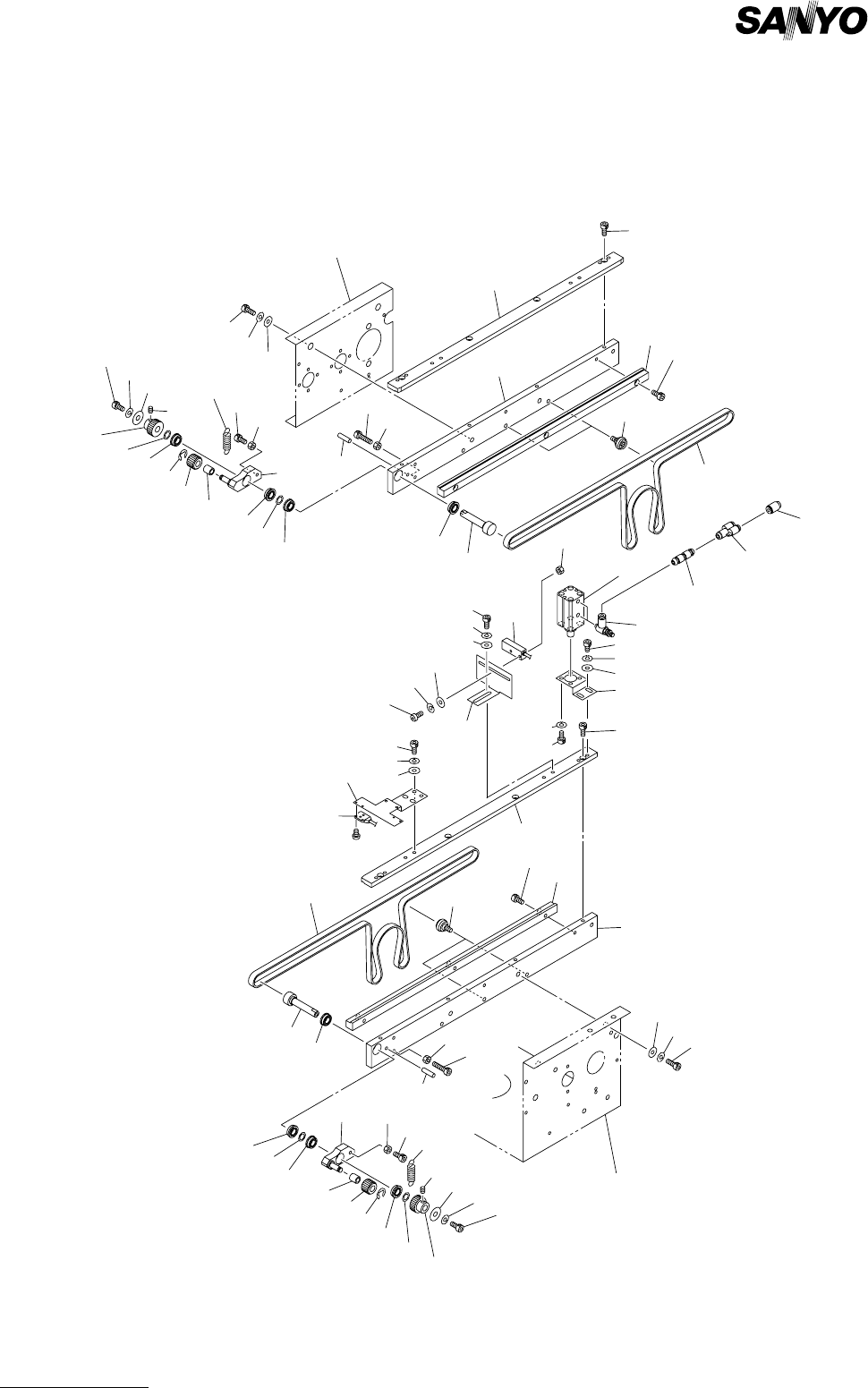 SANYO