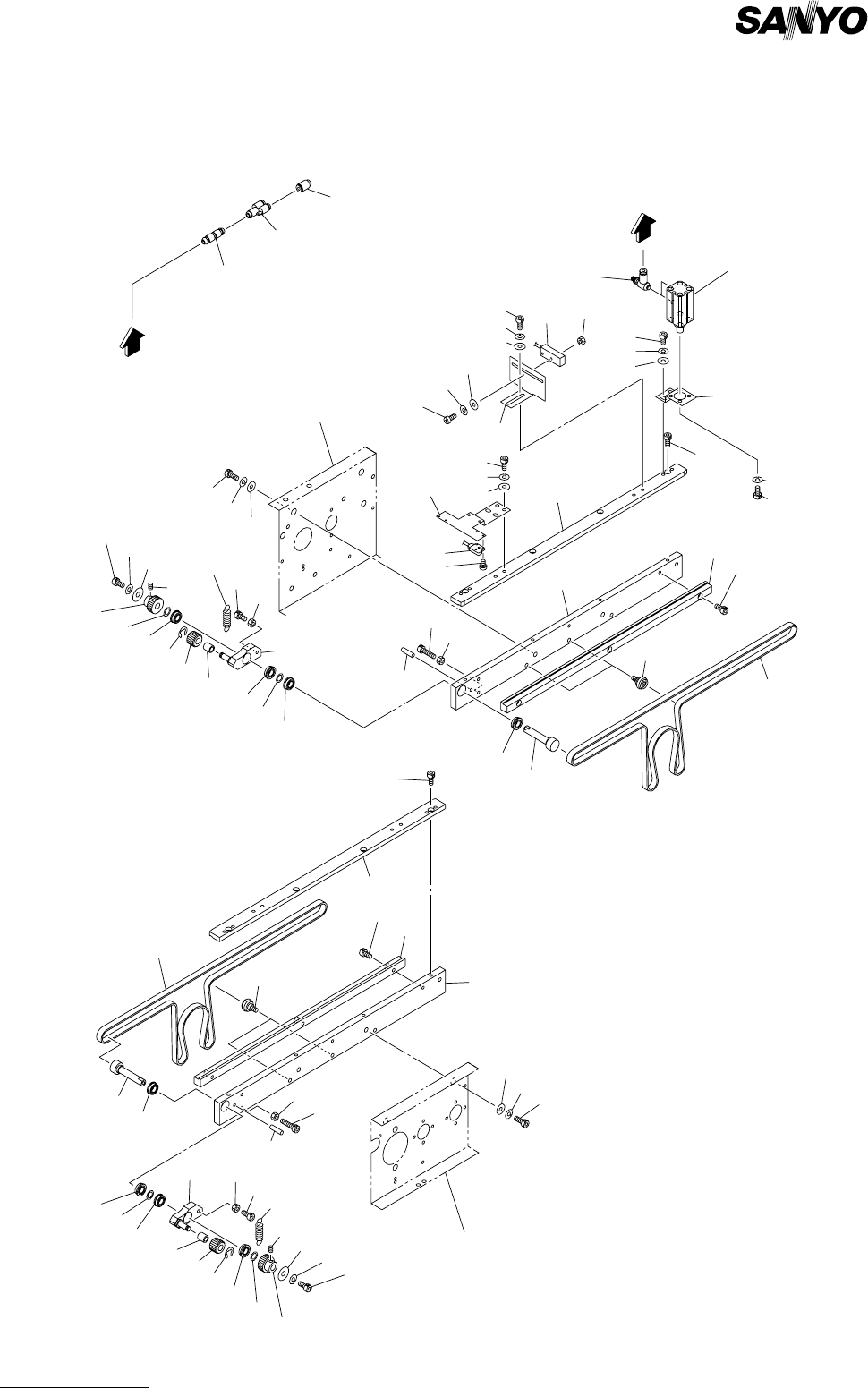 SANYO