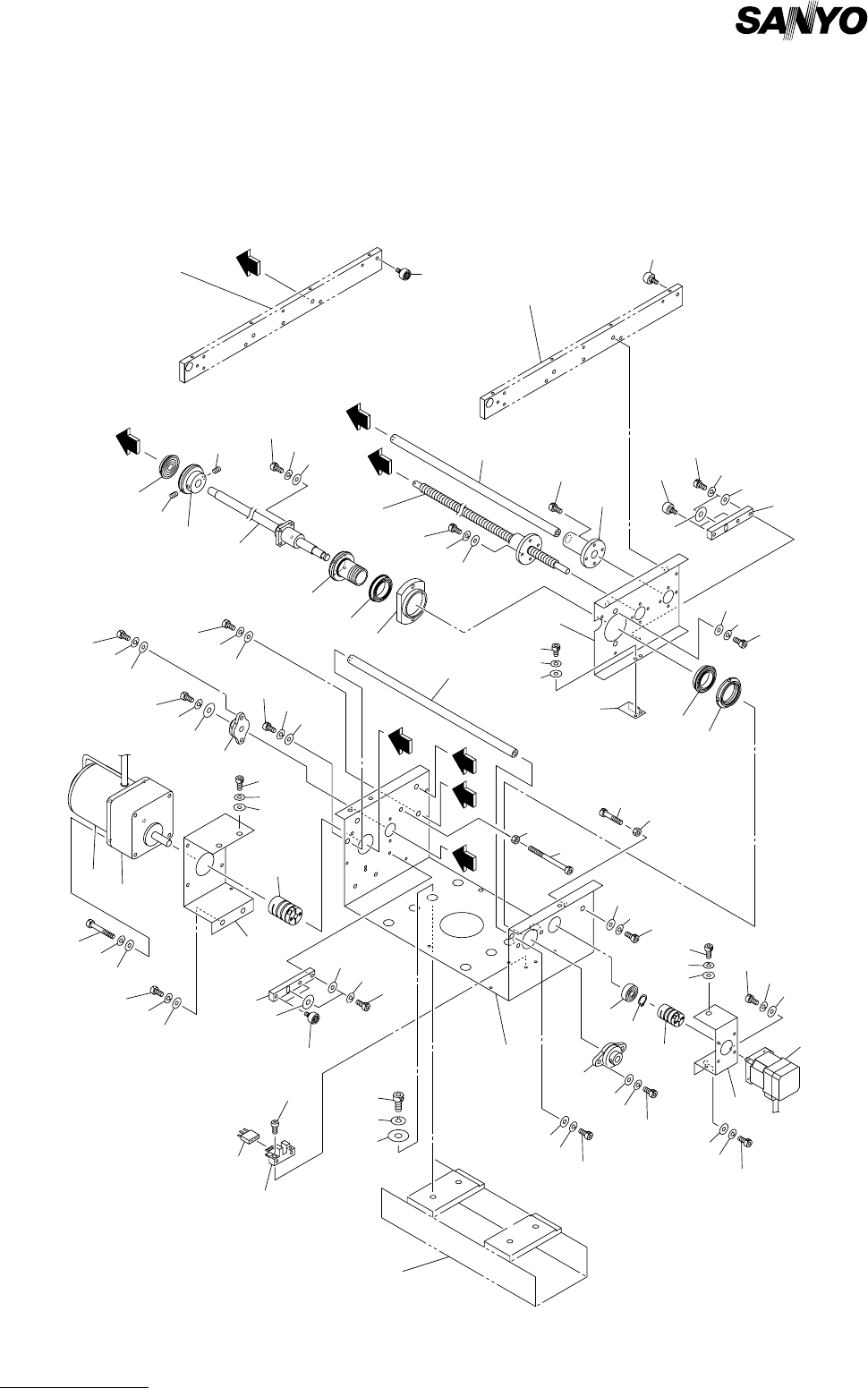 SANYO