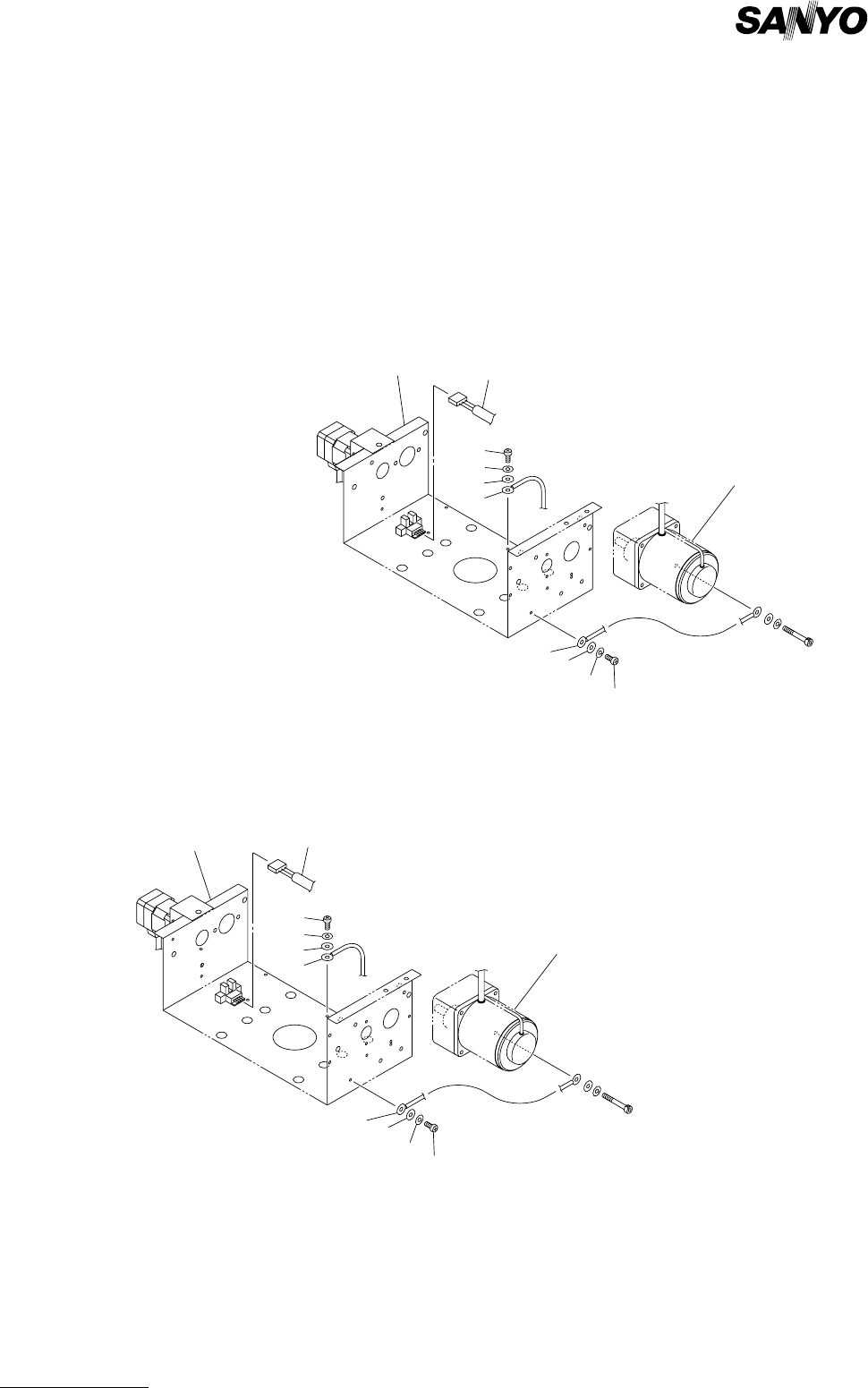 SANYO