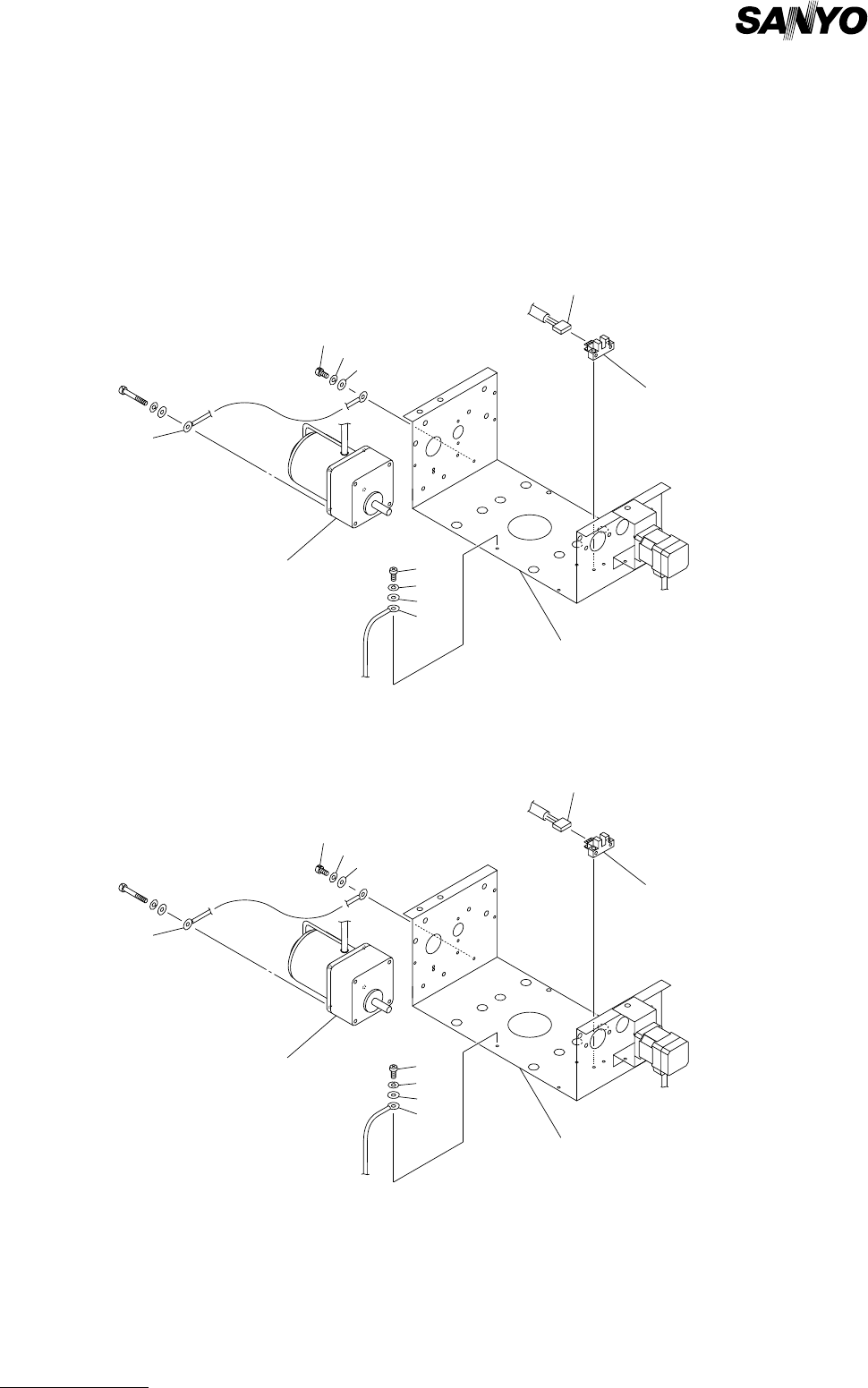 SANYO