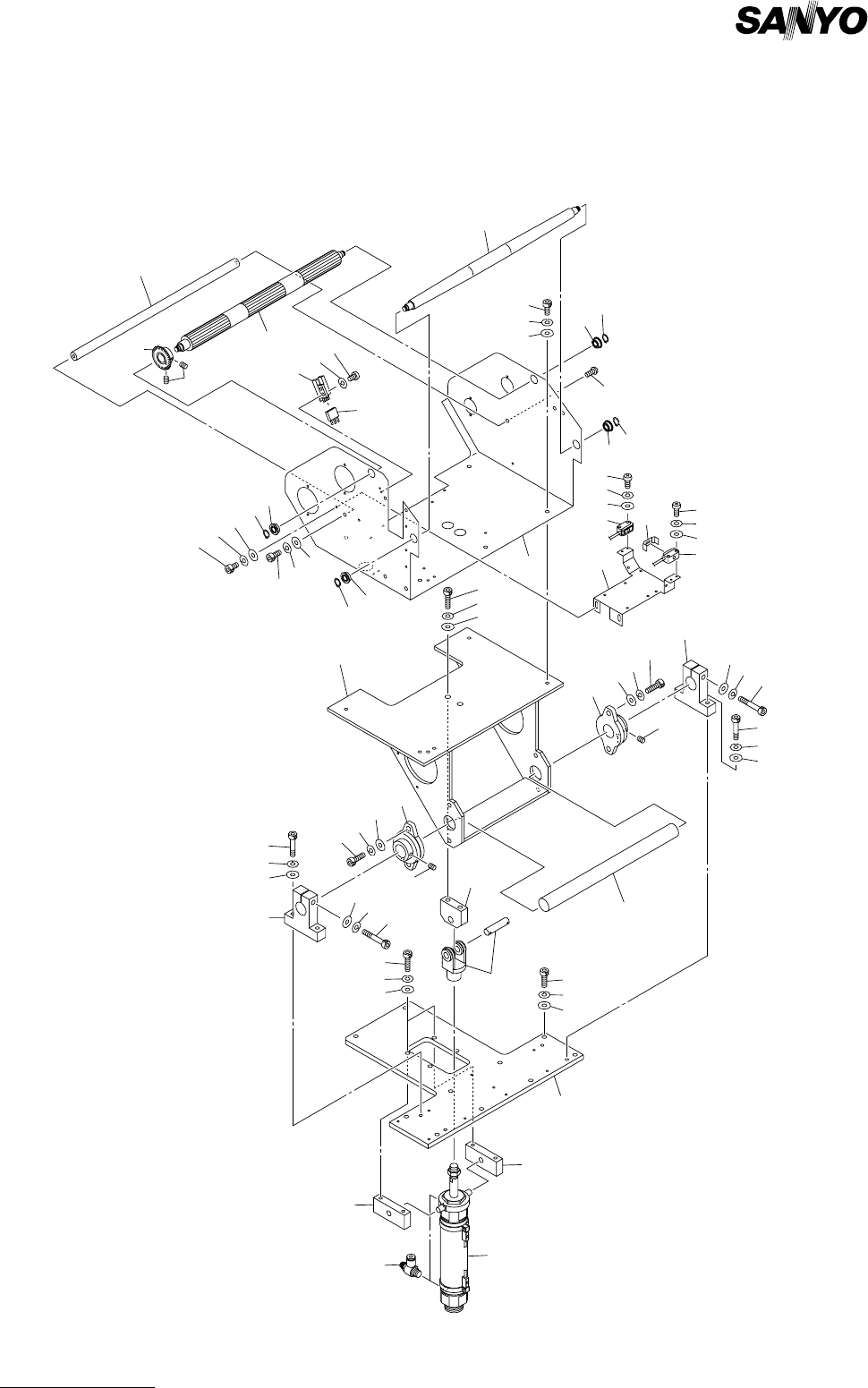 SANYO