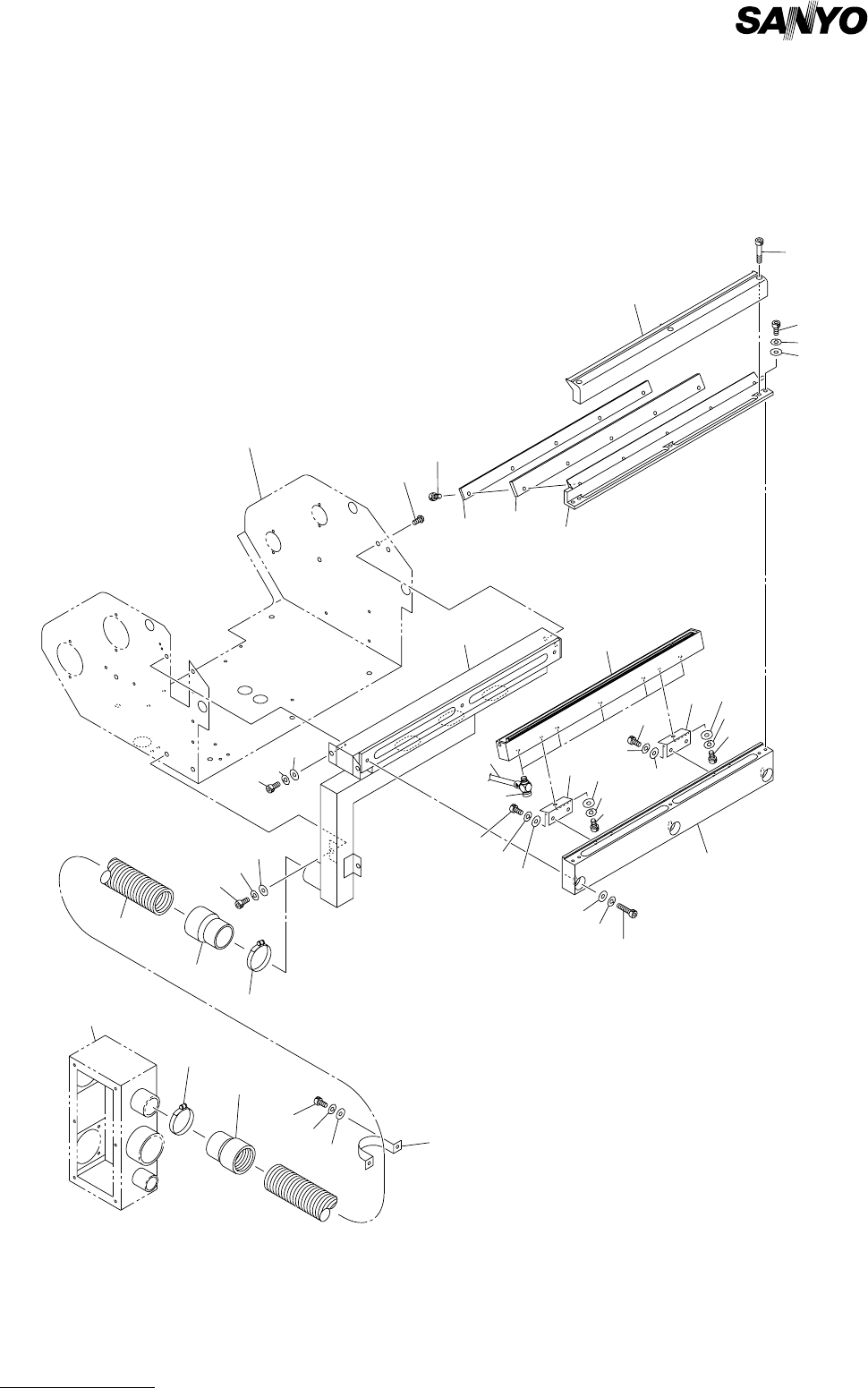 SANYO