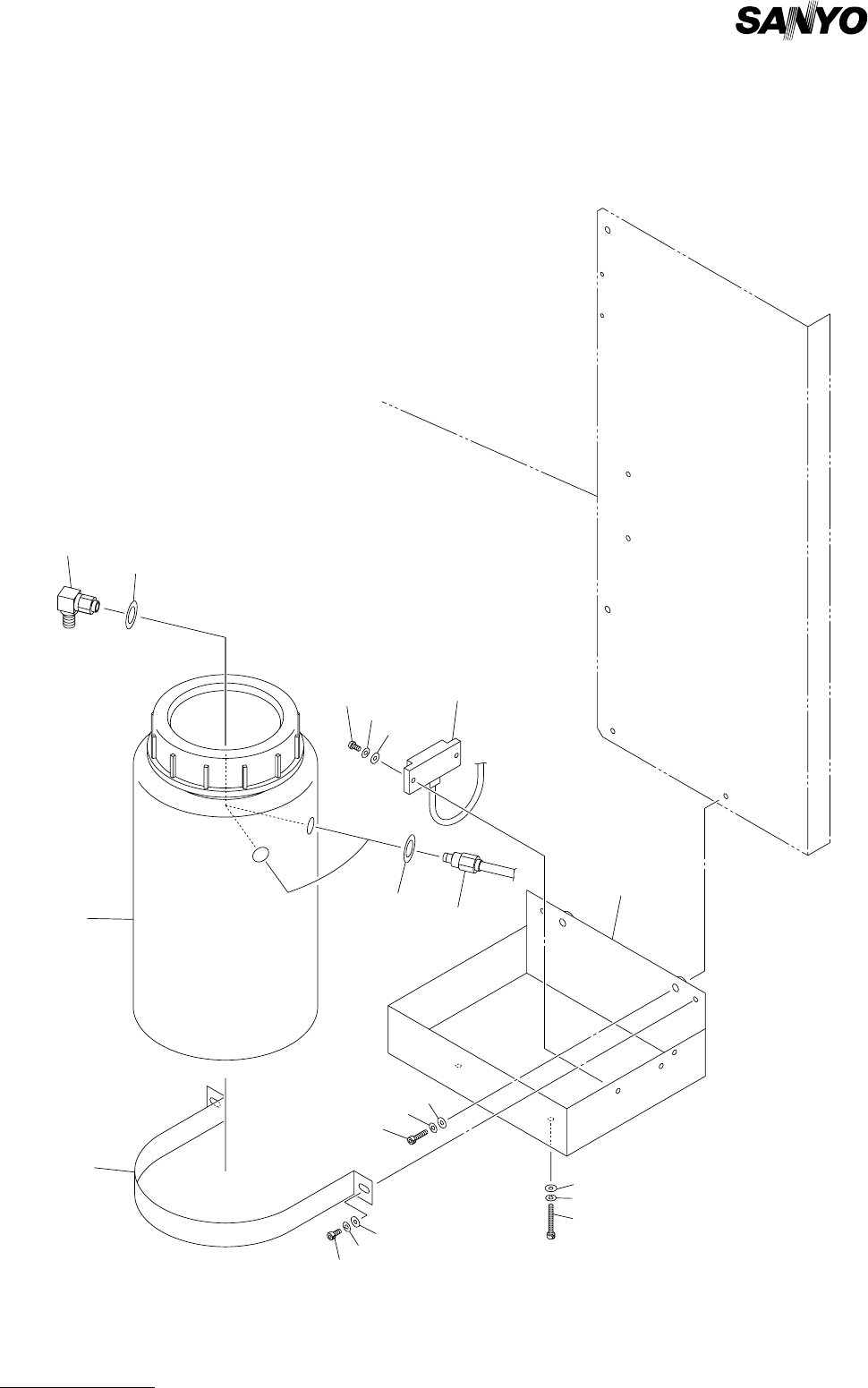 SANYO