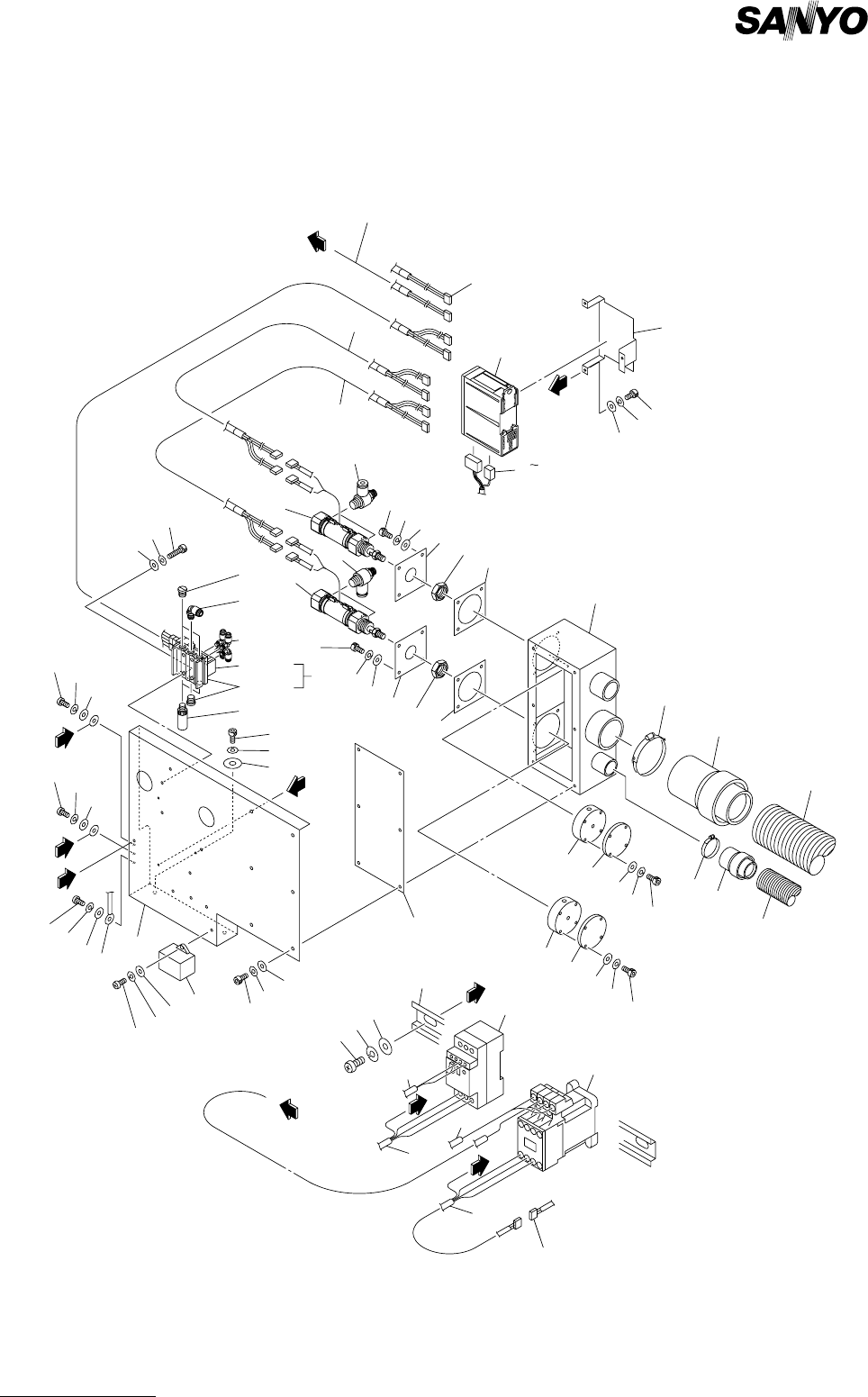 SANYO