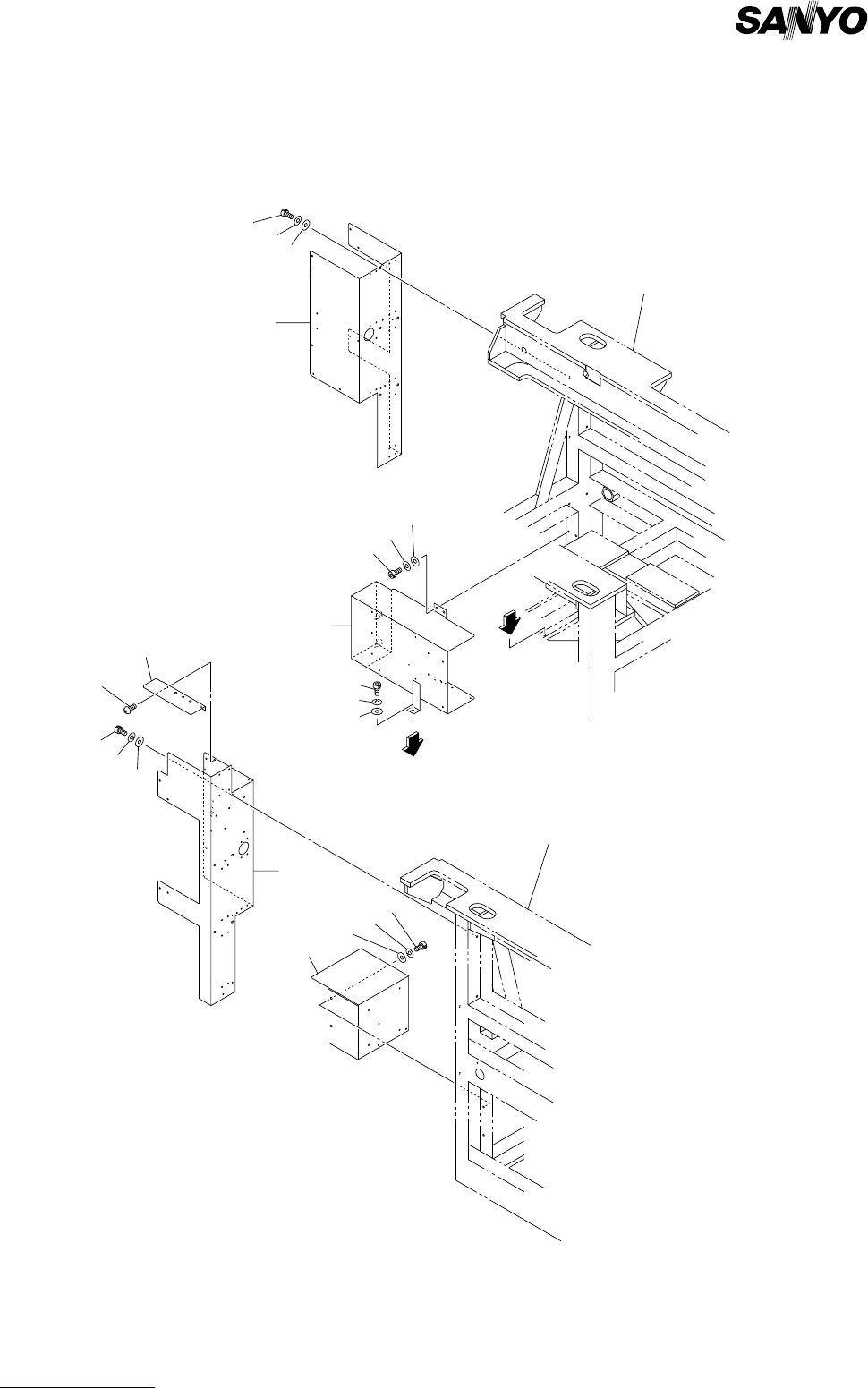 SANYO