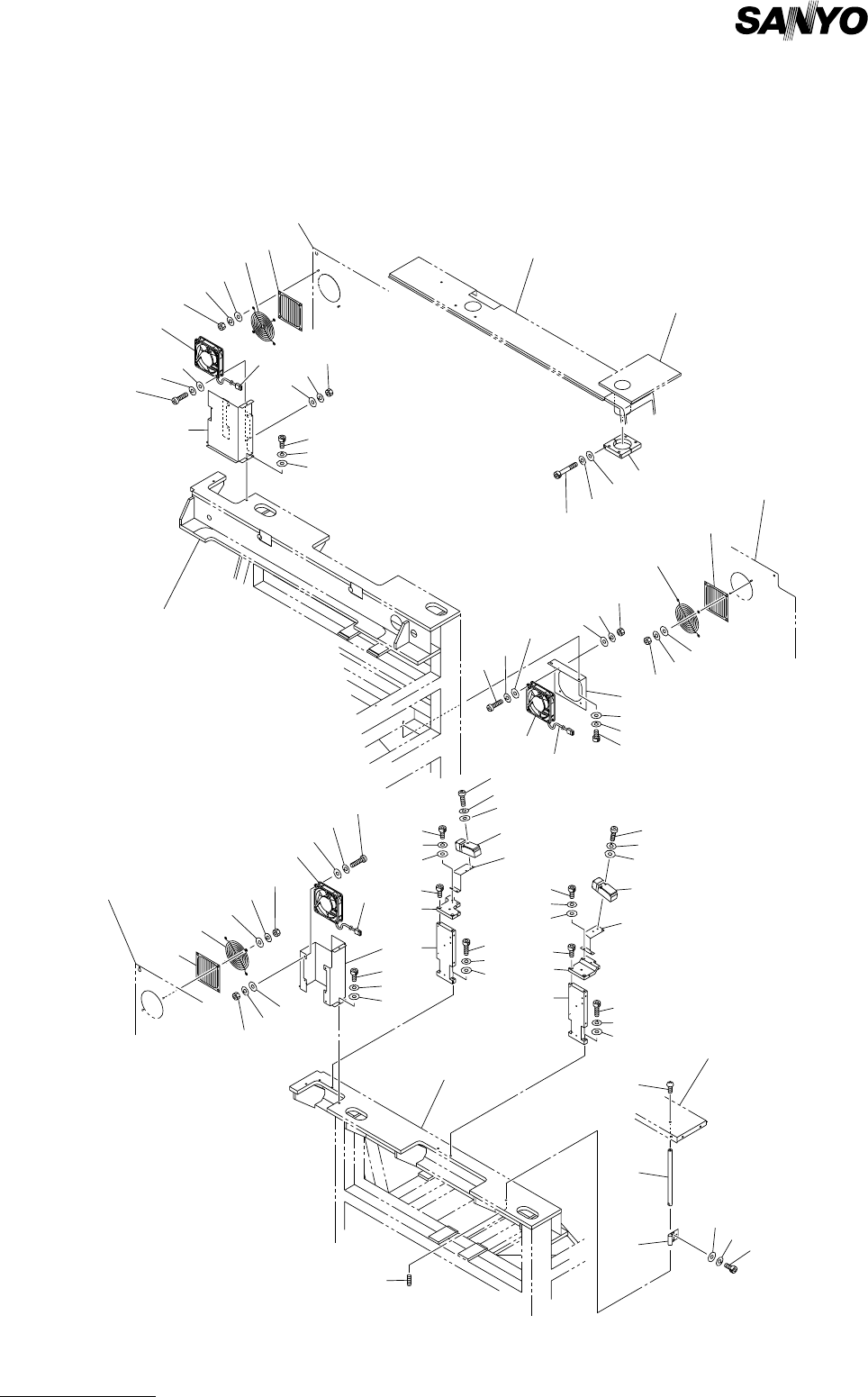 SANYO