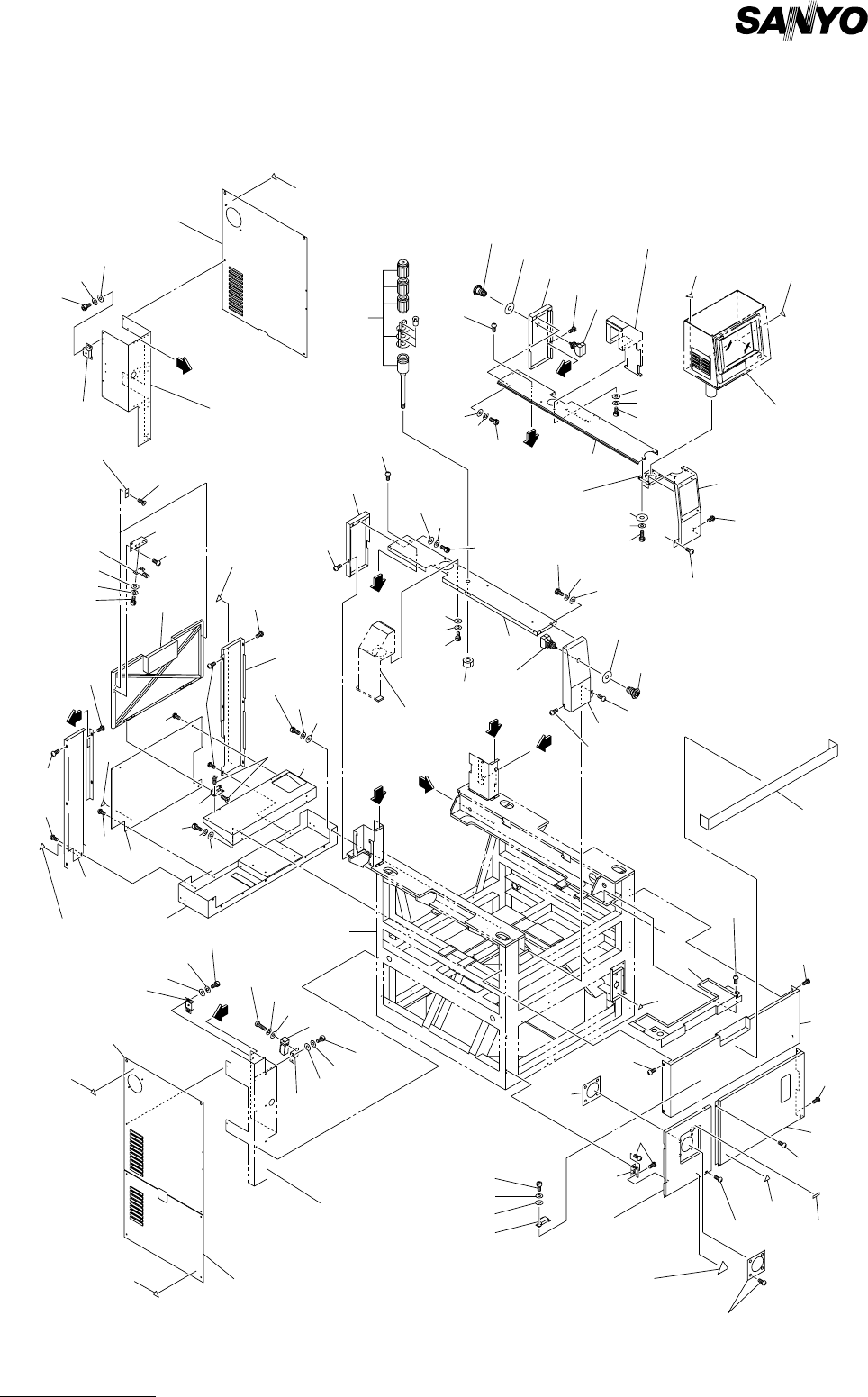 SANYO