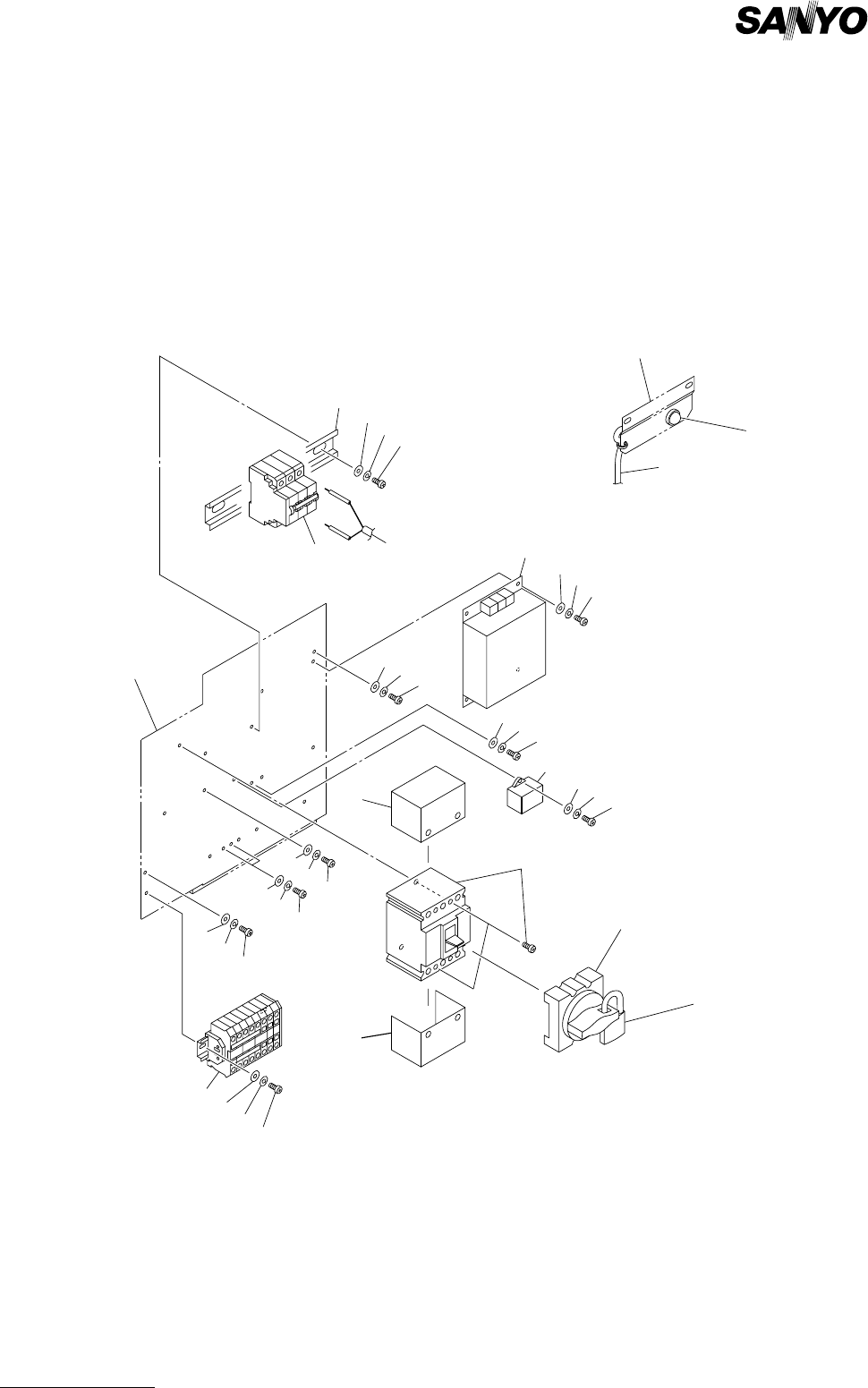 SANYO