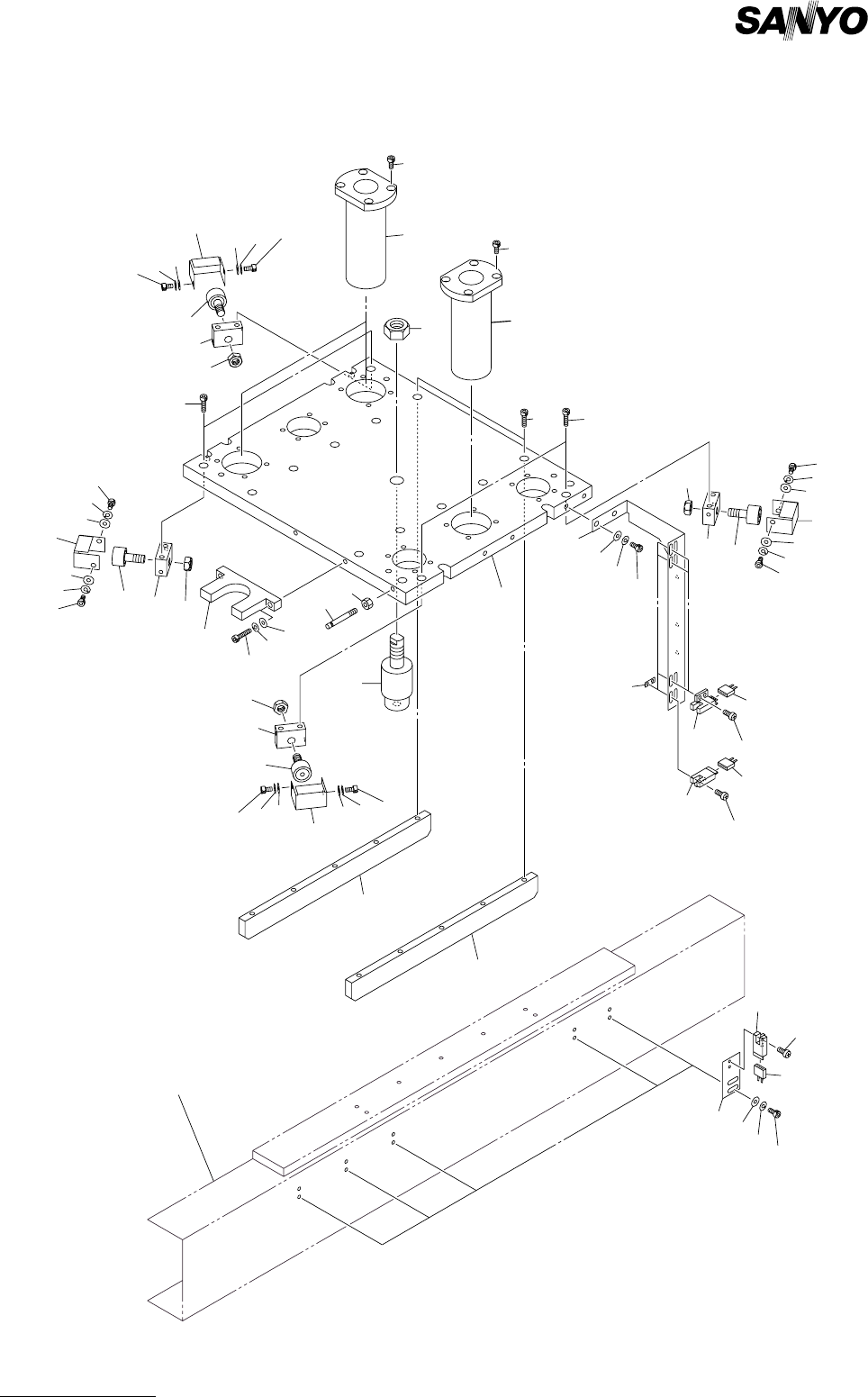 SANYO