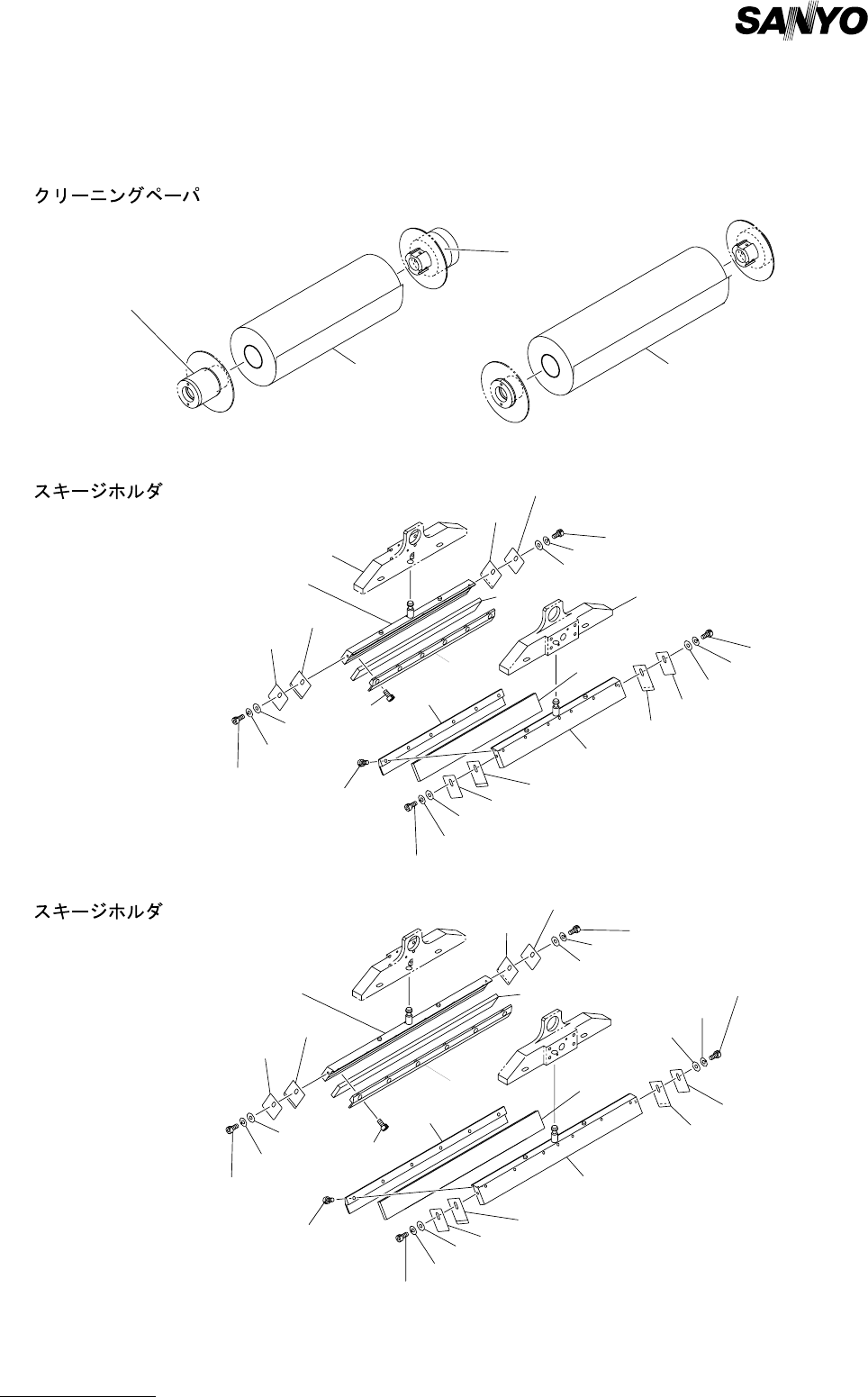 SANYO

クリーニングペーパ

スキージホルダ

スキージホルダ