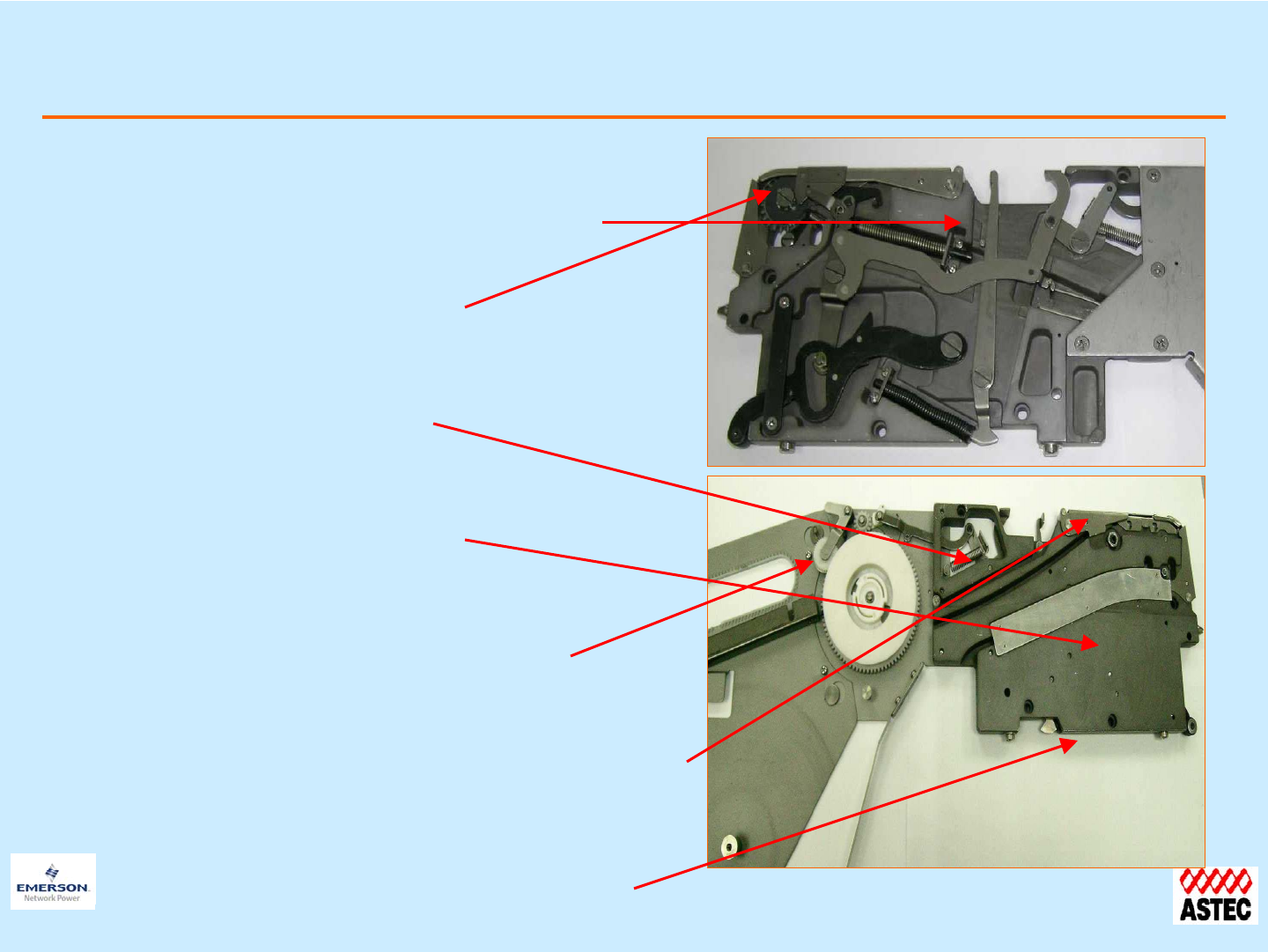 EMERSON
Network Power

ASTEC