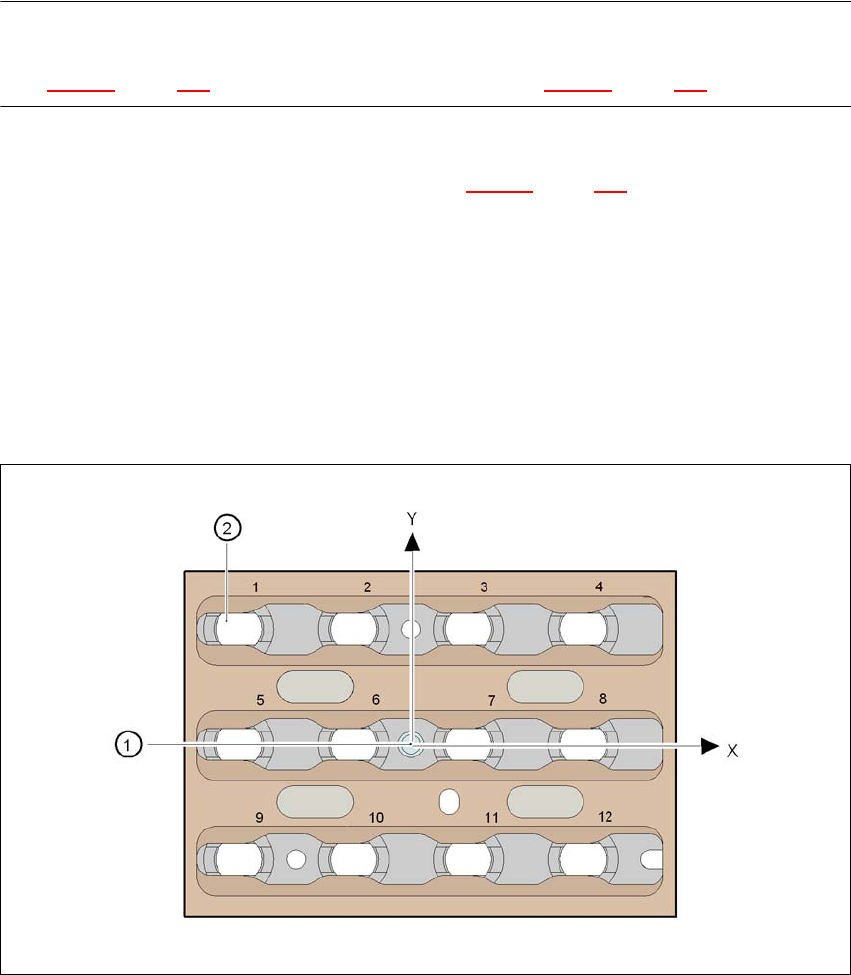 2

Y

1

2

3

4

5

6

7

8

1

X

9

10

11

12