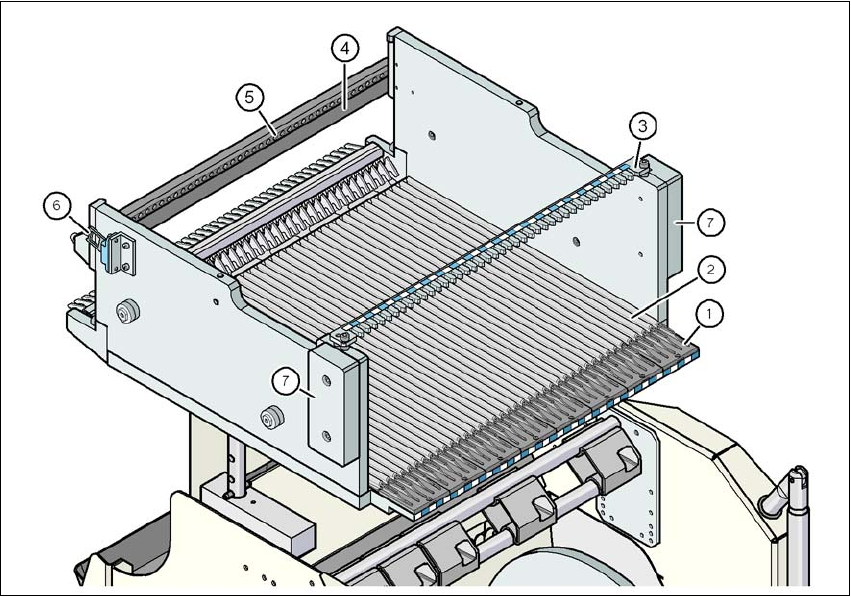 4
5
3
6
7
2
1
7