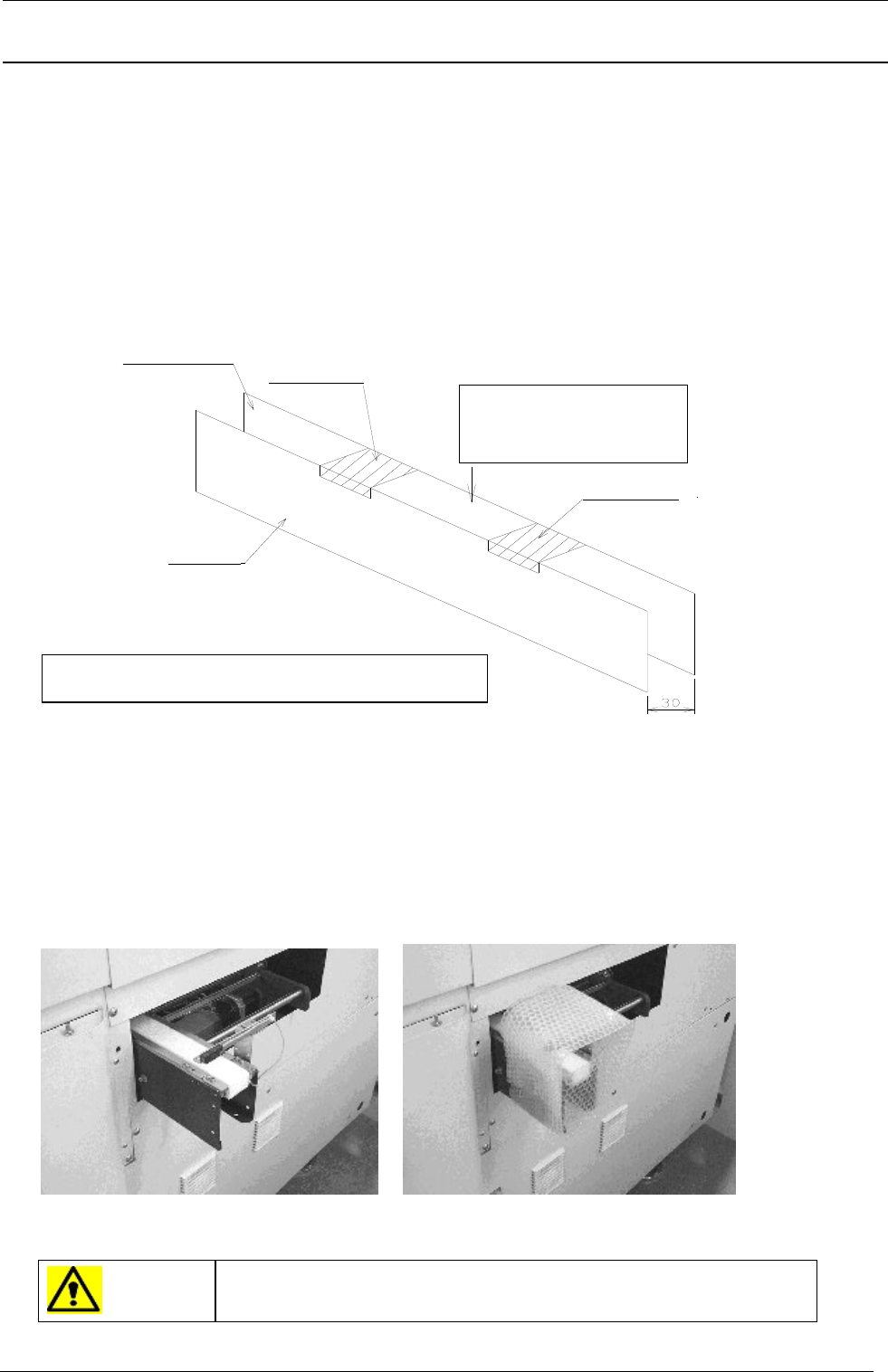 30