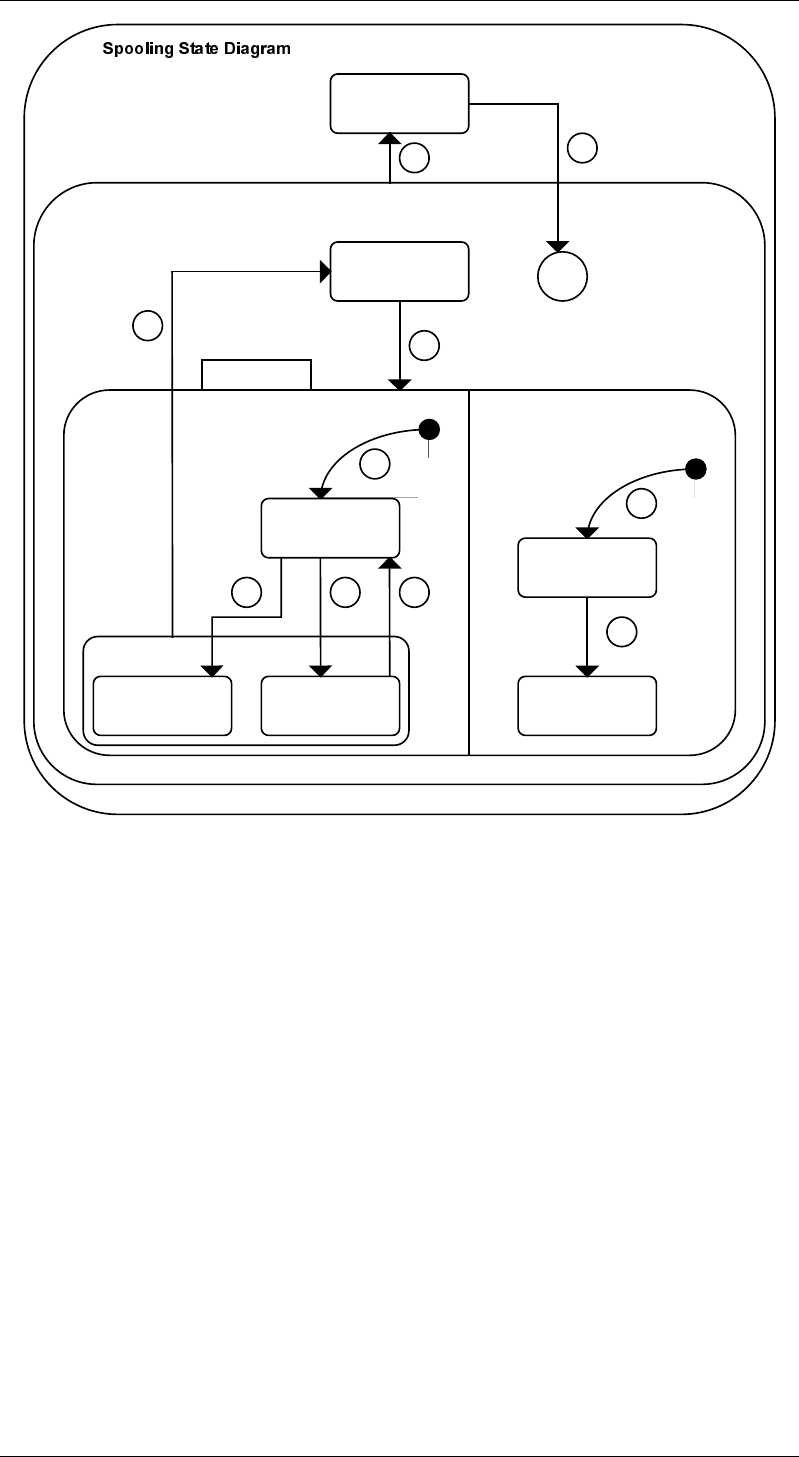 Spooling State Diagram