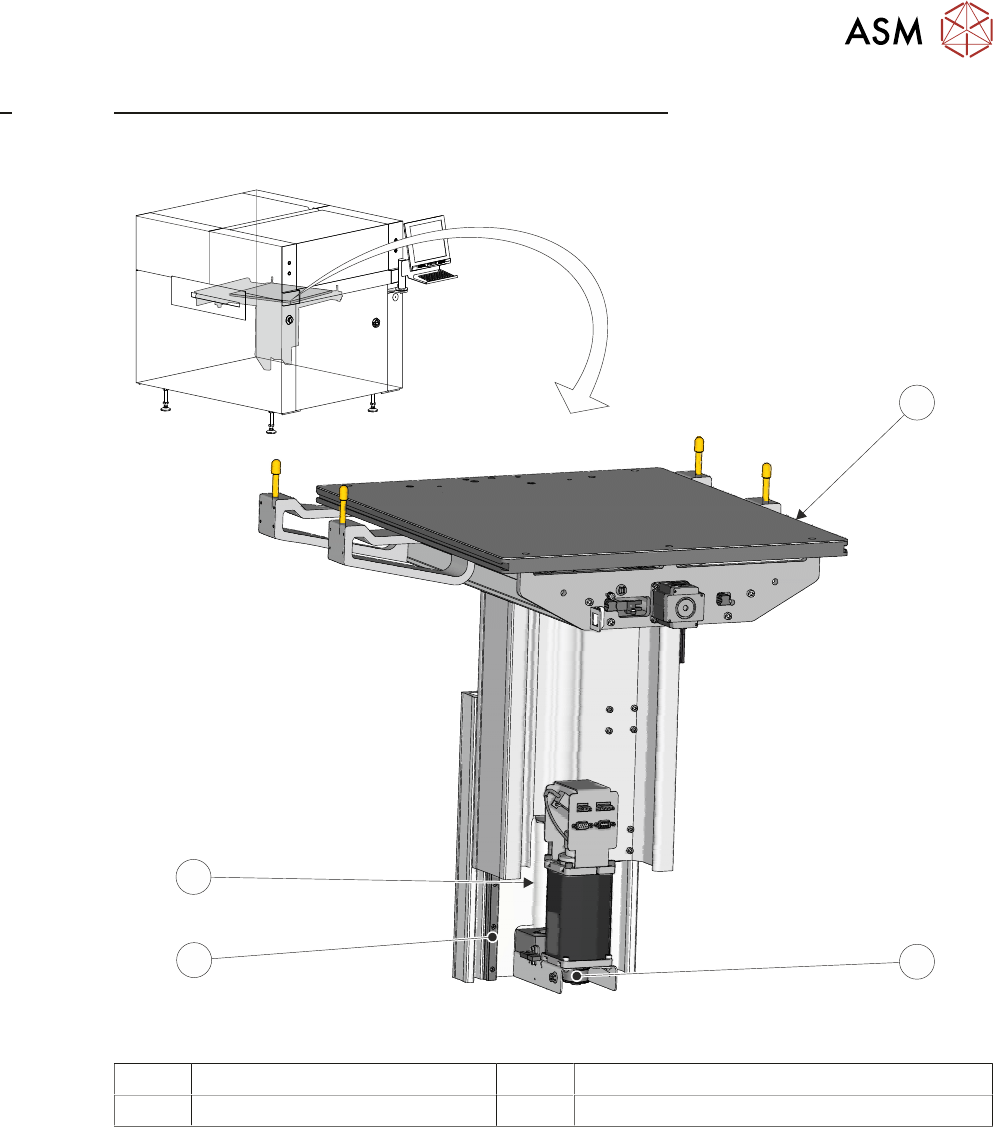 ASM