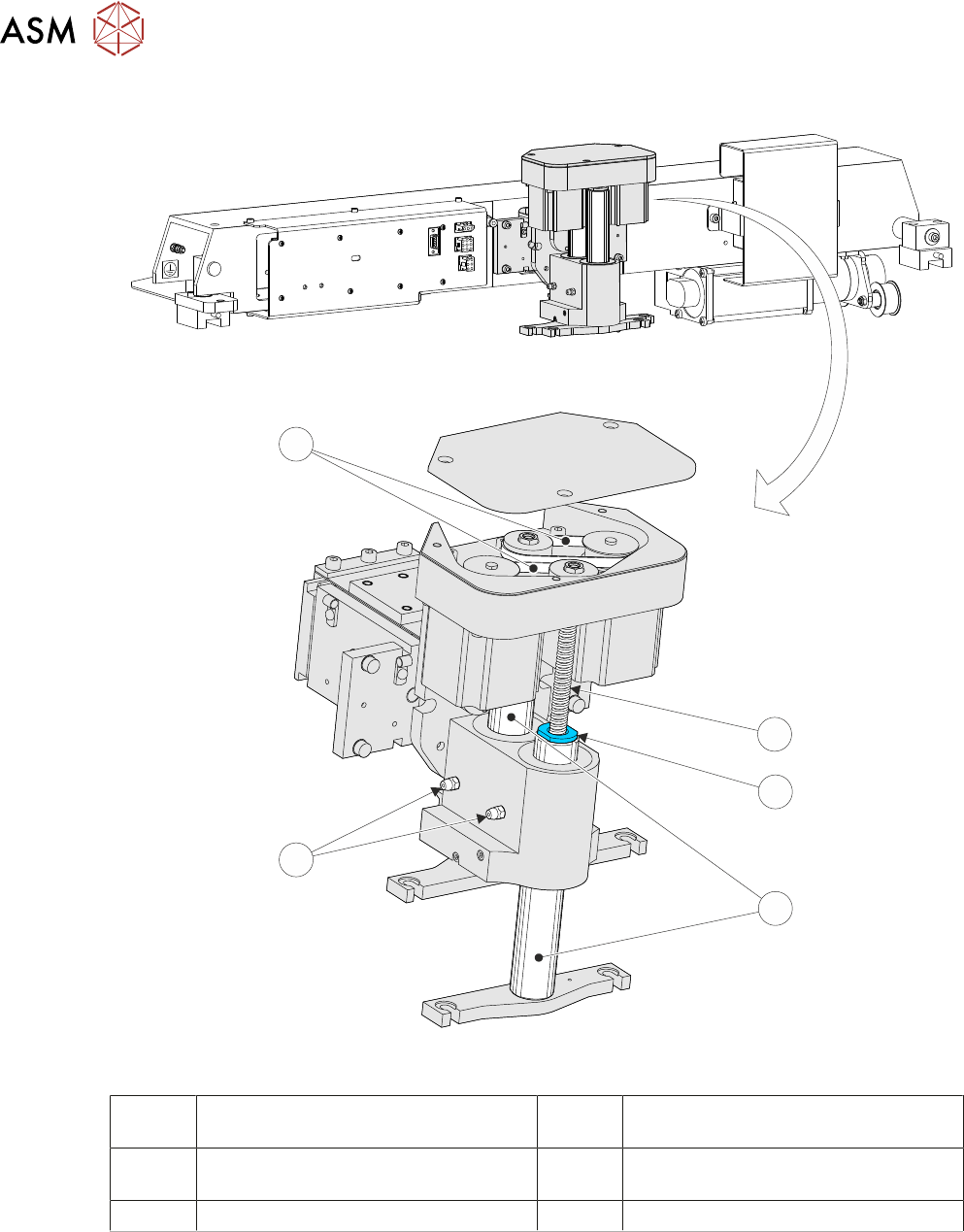 ASM